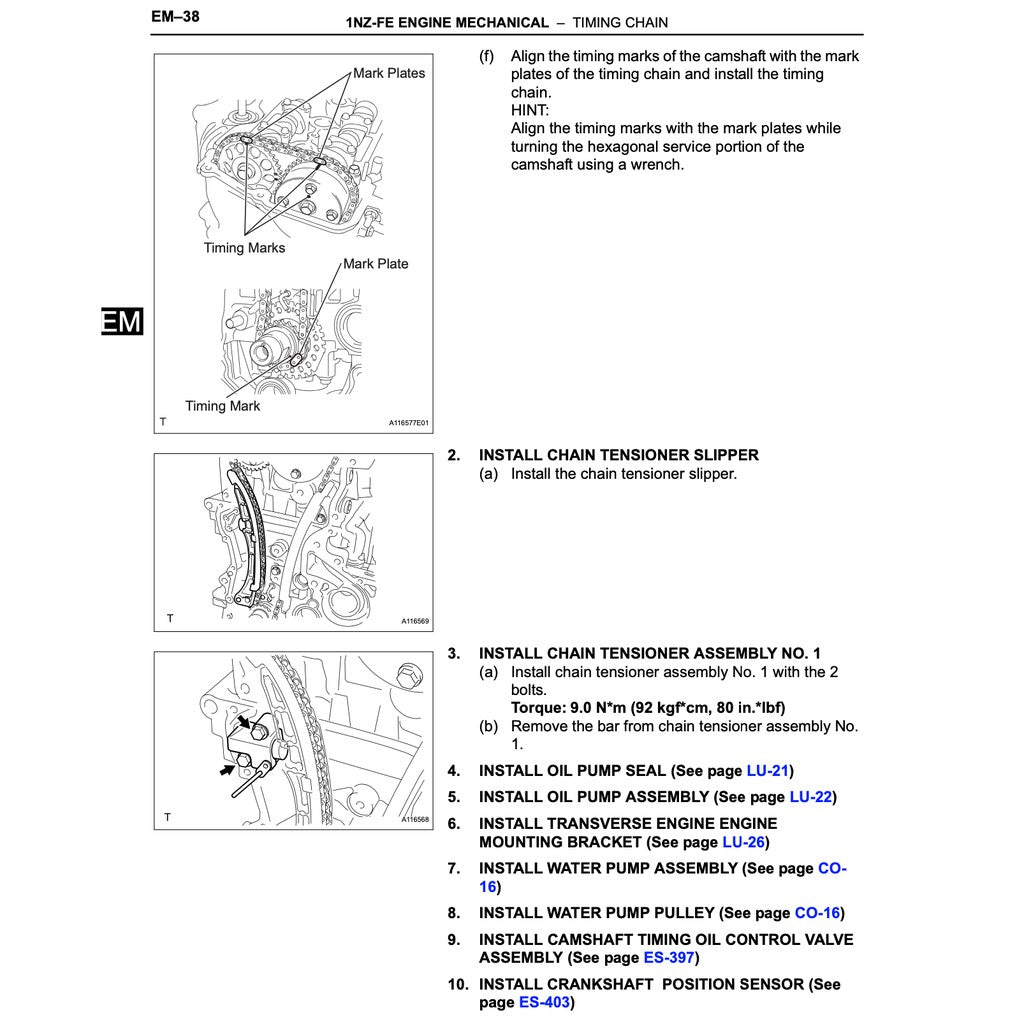 EM–38

1NZ-FE ENGINE MECHANICAL – TIMING CHAIN

Mark Plates

Timing Marks

Mark Plate

Timing Mark

T

A116577E01

EM

(f) Align the timing marks of the camshaft with the mark plates of the timing chain and install the timing chain.
HINT:
Align the timing marks with the mark plates while turning the hexagonal service portion of the camshaft using a wrench.

T

A116569

2. INSTALL CHAIN TENSIONER SLIPPER
(a) Install the chain tensioner slipper.

T

A116568

3. INSTALL CHAIN TENSIONER ASSEMBLY NO. 1
(a) Install chain tensioner assembly No. 1 with the 2 bolts.
Torque: 9.0 N*m (92 kgf*cm, 80 in.*lbf)
(b) Remove the bar from chain tensioner assembly No. 1.

4. INSTALL OIL PUMP SEAL (See page LU-21)

5. INSTALL OIL PUMP ASSEMBLY (See page LU-22)

6. INSTALL TRANSVERSE ENGINE ENGINE MOUNTING BRACKET (See page LU-26)

7. INSTALL WATER PUMP ASSEMBLY (See page CO-16)

8. INSTALL WATER PUMP PULLEY (See page CO-16)

9. INSTALL CAMSHAFT TIMING OIL CONTROL VALVE ASSEMBLY (See page ES-397)

10. INSTALL CRANKSHAFT POSITION SENSOR (See page ES-403)