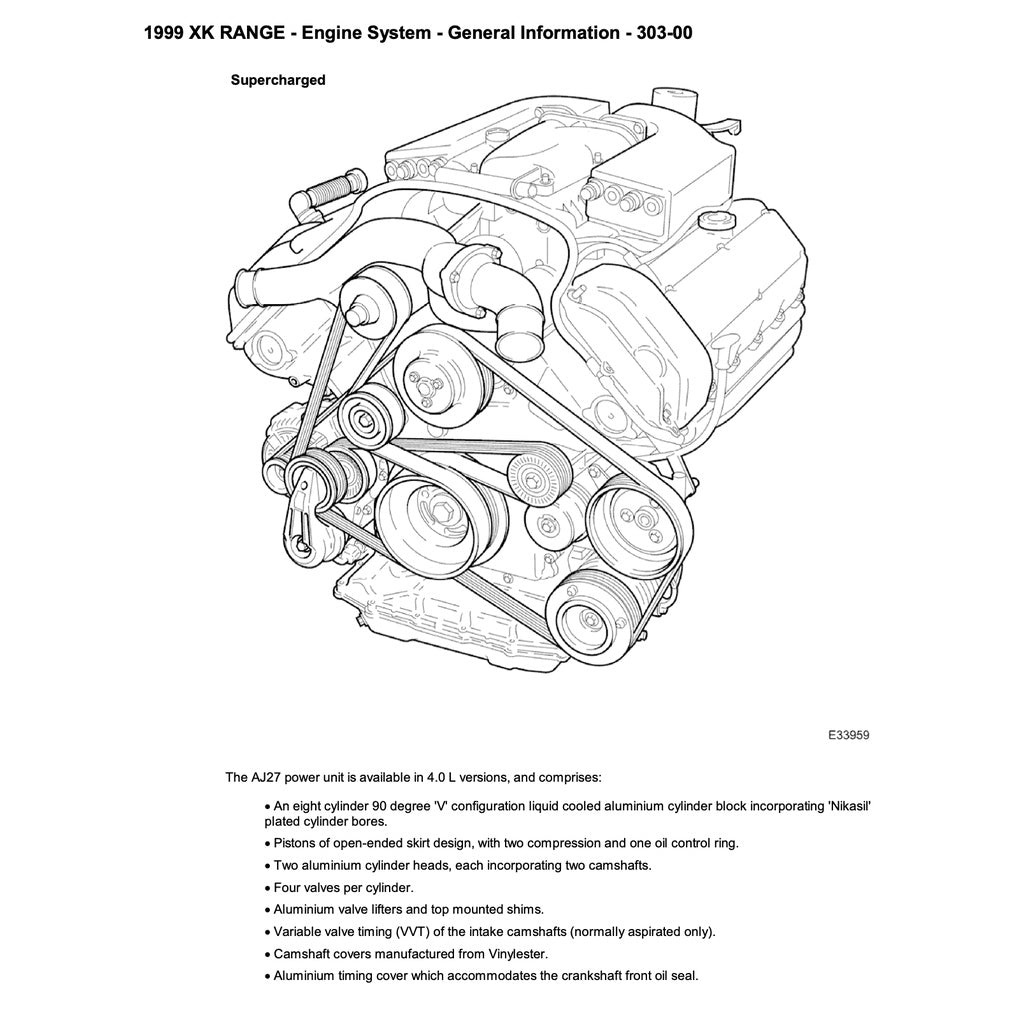 1999 XK RANGE - Engine System - General Information - 303-00

Supercharged

E33959

The AJ27 power unit is available in 4.0 L versions, and comprises:

• An eight cylinder 90 degree 'V' configuration liquid cooled aluminium cylinder block incorporating 'Nikasil' plated cylinder bores.

• Pistons of open-ended skirt design, with two compression and one oil control ring.

• Two aluminium cylinder heads, each incorporating two camshafts.

• Four valves per cylinder.

• Aluminium valve lifters and top mounted shims.

• Variable valve timing (VVT) of the intake camshafts (normally aspirated only).

• Camshaft covers manufactured from Vinylester.

• Aluminium timing cover which accommodates the crankshaft front oil seal.