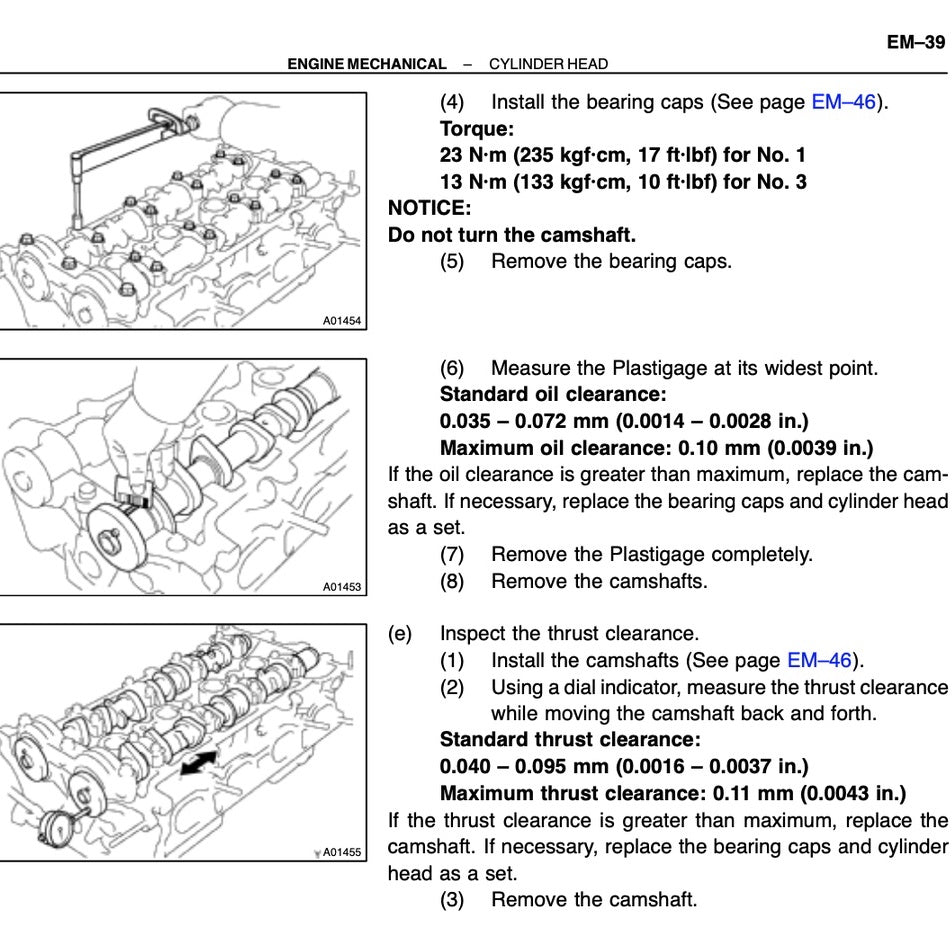 EM–39

ENGINE MECHANICAL – CYLINDER HEAD

A01454

(4) Install the bearing caps (See page EM–46).
Torque:
23 N·m (235 kgf·cm, 17 ft·lbf) for No. 1
13 N·m (133 kgf·cm, 10 ft·lbf) for No. 3
NOTICE:
Do not turn the camshaft.
(5) Remove the bearing caps.

A01453

(6) Measure the Plastigage at its widest point.
Standard oil clearance:
0.035 – 0.072 mm (0.0014 – 0.0028 in.)
Maximum oil clearance: 0.10 mm (0.0039 in.)
If the oil clearance is greater than maximum, replace the camshaft. If necessary, replace the bearing caps and cylinder head as a set.
(7) Remove the Plastigage completely.
(8) Remove the camshafts.

A01455

(e) Inspect the thrust clearance.
(1) Install the camshafts (See page EM–46).
(2) Using a dial indicator, measure the thrust clearance while moving the camshaft back and forth.
Standard thrust clearance:
0.040 – 0.095 mm (0.0016 – 0.0037 in.)
Maximum thrust clearance: 0.11 mm (0.0043 in.)
If the thrust clearance is greater than maximum, replace the camshaft. If necessary, replace the bearing caps and cylinder head as a set.
(3) Remove the camshaft.