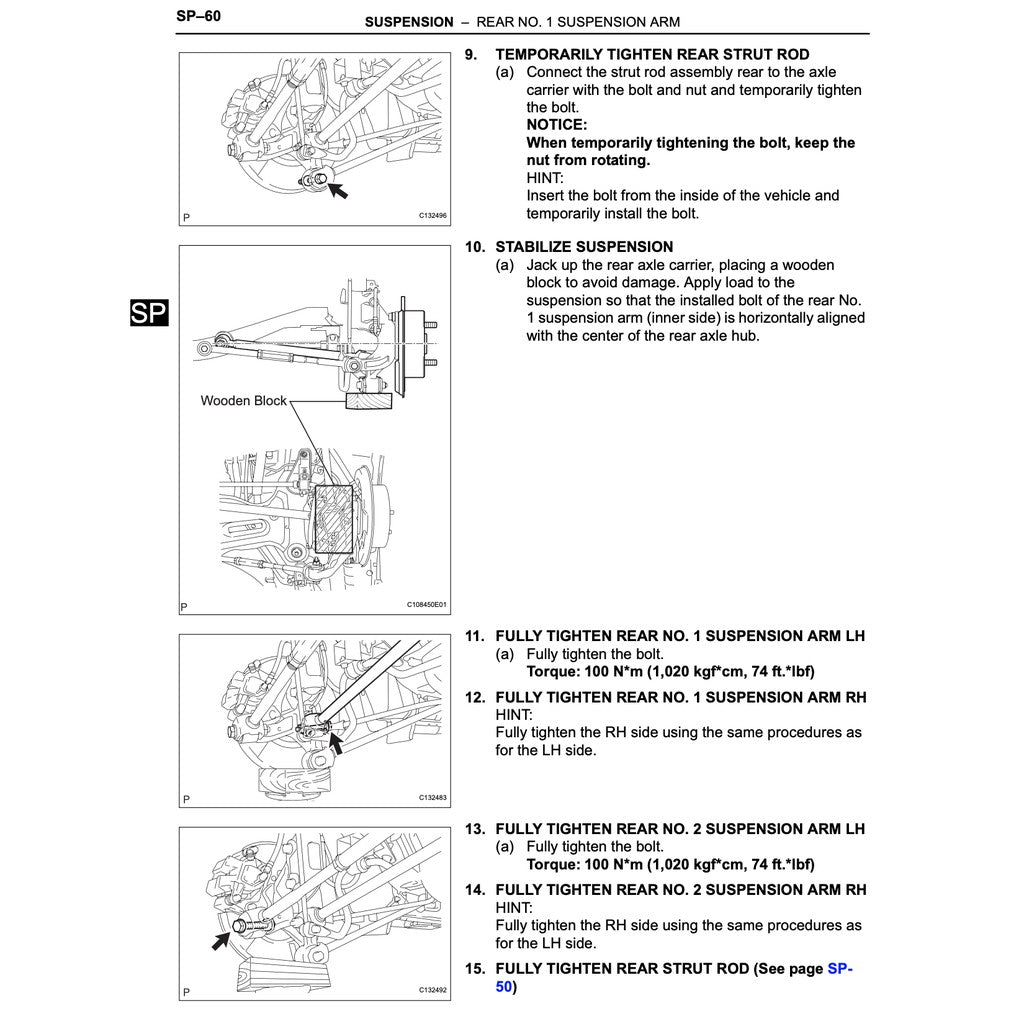 SP–60 SUSPENSION – REAR NO. 1 SUSPENSION ARM

P C132496

9. TEMPORARILY TIGHTEN REAR STRUT ROD
(a) Connect the strut rod assembly rear to the axle carrier with the bolt and nut and temporarily tighten the bolt.
NOTICE:
When temporarily tightening the bolt, keep the nut from rotating.
HINT:
Insert the bolt from the inside of the vehicle and temporarily install the bolt.

SP

Wooden Block

P C108450E01

10. STABILIZE SUSPENSION
(a) Jack up the rear axle carrier, placing a wooden block to avoid damage. Apply load to the suspension so that the installed bolt of the rear No. 1 suspension arm (inner side) is horizontally aligned with the center of the rear axle hub.

P C132483

11. FULLY TIGHTEN REAR NO. 1 SUSPENSION ARM LH
(a) Fully tighten the bolt.
Torque: 100 N*m (1,020 kgf*cm, 74 ft.*lbf)

12. FULLY TIGHTEN REAR NO. 1 SUSPENSION ARM RH
HINT:
Fully tighten the RH side using the same procedures as for the LH side.

P C132492

13. FULLY TIGHTEN REAR NO. 2 SUSPENSION ARM LH
(a) Fully tighten the bolt.
Torque: 100 N*m (1,020 kgf*cm, 74 ft.*lbf)

14. FULLY TIGHTEN REAR NO. 2 SUSPENSION ARM RH
HINT:
Fully tighten the RH side using the same procedures as for the LH side.

15. FULLY TIGHTEN REAR STRUT ROD (See page SP-50)