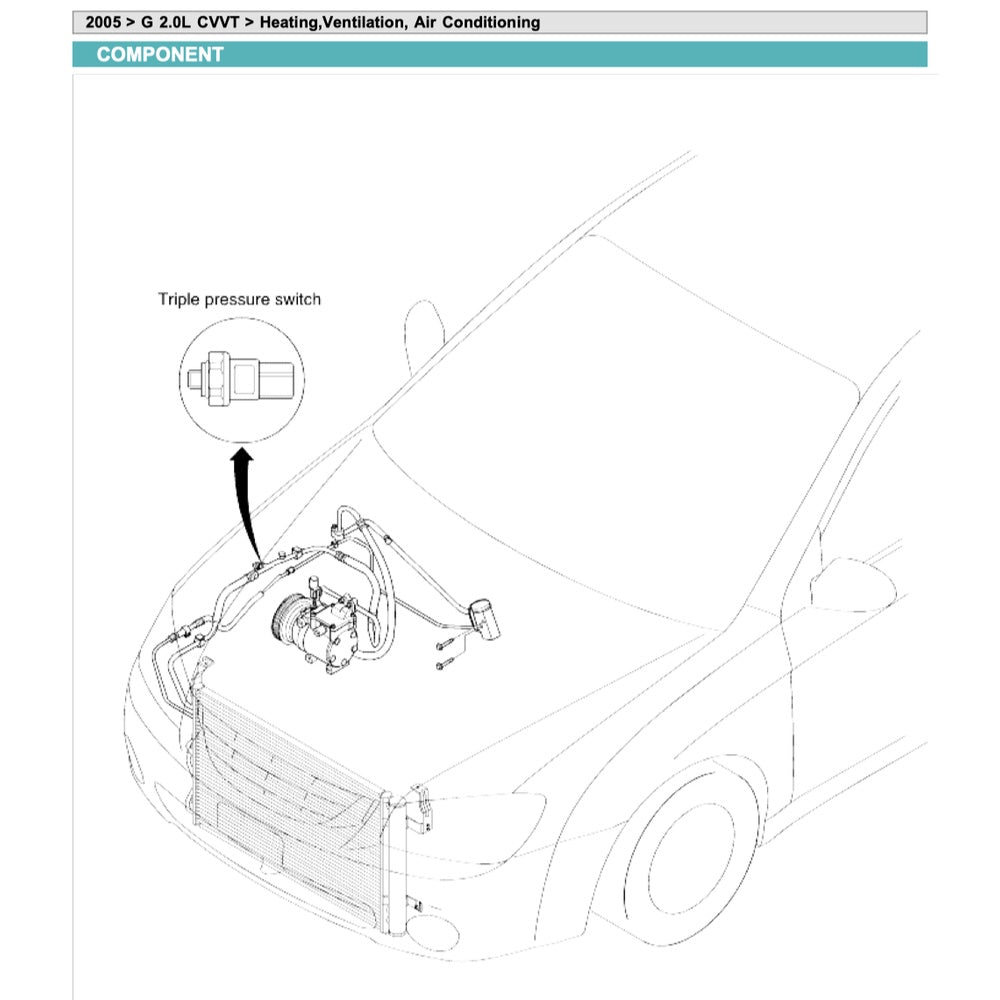 2005 > G 2.0L CVVT > Heating,Ventilation, Air Conditioning

COMPONENT

Triple pressure switch