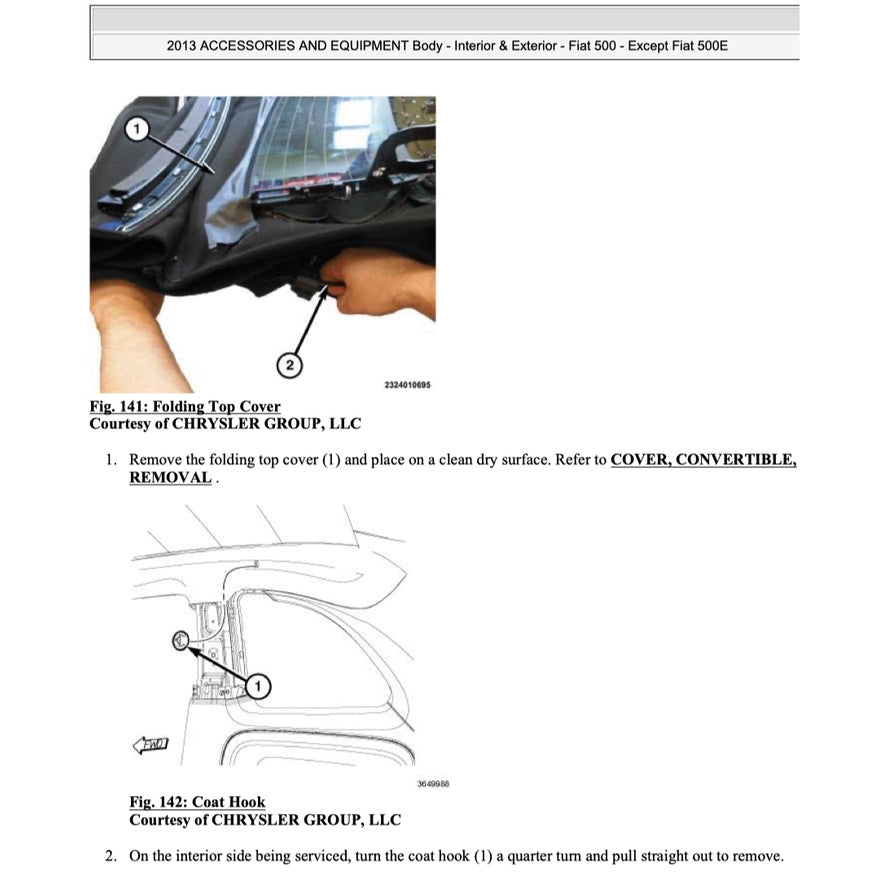 2013 ACCESSORIES AND EQUIPMENT Body - Interior & Exterior - Fiat 500 - Except Fiat 500E

1

2

2324010695

Fig. 141: Folding Top Cover
Courtesy of CHRYSLER GROUP, LLC

1. Remove the folding top cover (1) and place on a clean dry surface. Refer to COVER, CONVERTIBLE, REMOVAL .

1

FWD

3649988

Fig. 142: Coat Hook
Courtesy of CHRYSLER GROUP, LLC

2. On the interior side being serviced, turn the coat hook (1) a quarter turn and pull straight out to remove.