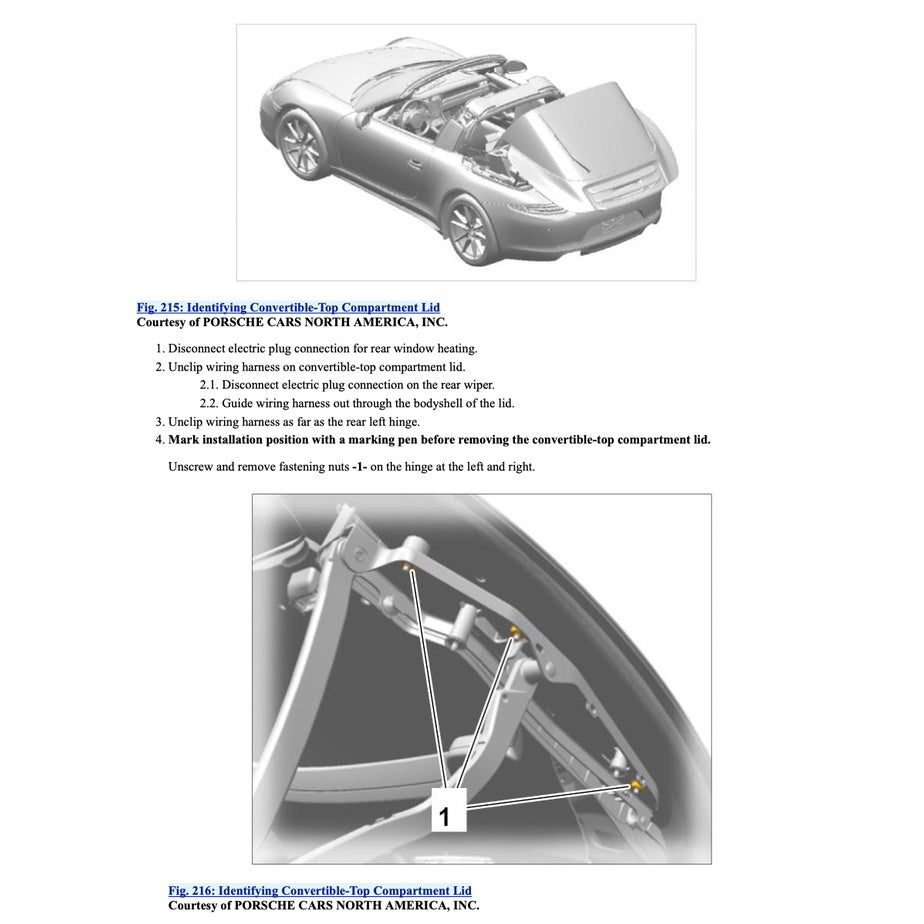 Fig. 215: Identifying Convertible-Top Compartment Lid
Courtesy of PORSCHE CARS NORTH AMERICA, INC.

1. Disconnect electric plug connection for rear window heating.
2. Unclip wiring harness on convertible-top compartment lid.
2.1. Disconnect electric plug connection on the rear wiper.
2.2. Guide wiring harness out through the bodyshell of the lid.
3. Unclip wiring harness as far as the rear left hinge.
4. Mark installation position with a marking pen before removing the convertible-top compartment lid.

Unscrew and remove fastening nuts -1- on the hinge at the left and right.

1

Fig. 216: Identifying Convertible-Top Compartment Lid
Courtesy of PORSCHE CARS NORTH AMERICA, INC.