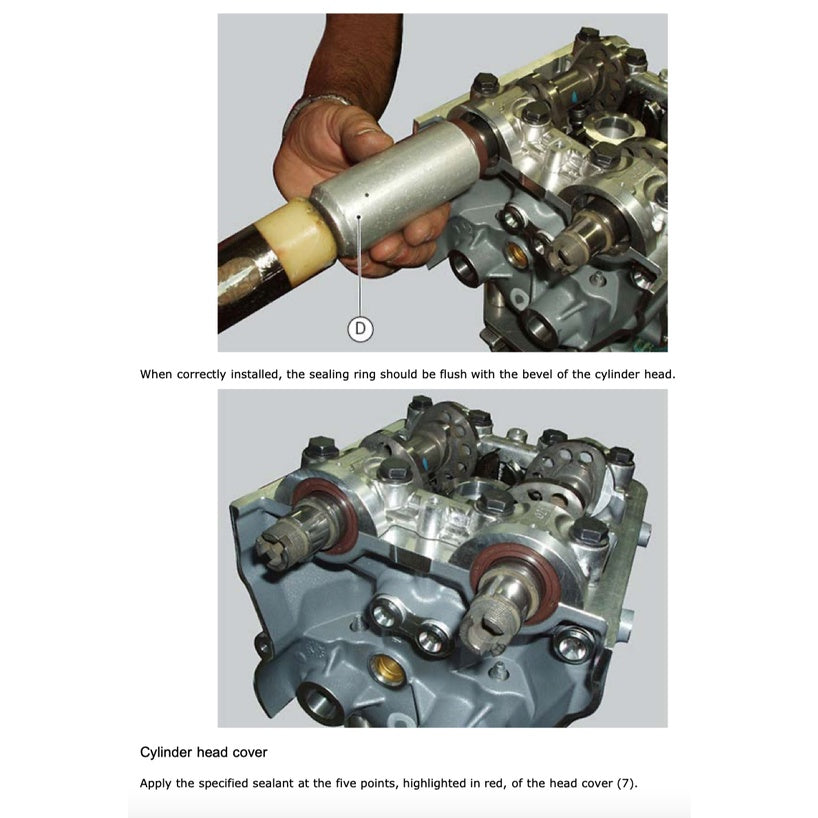 D

When correctly installed, the sealing ring should be flush with the bevel of the cylinder head.

Cylinder head cover

Apply the specified sealant at the five points, highlighted in red, of the head cover (7).