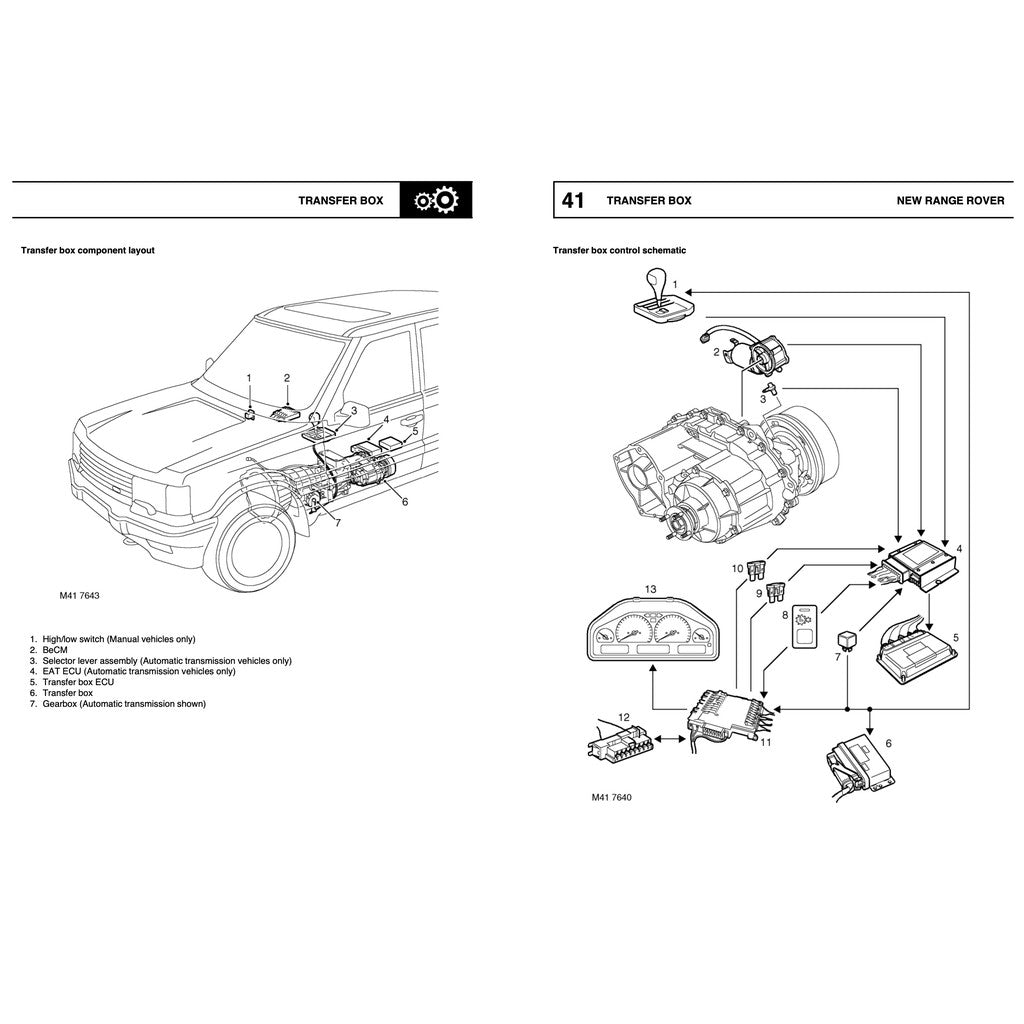 TRANSFER BOX

Transfer box component layout

1
2
3
4
5
6
7

M41 7643

1. High/low switch (Manual vehicles only)
2. BeCM
3. Selector lever assembly (Automatic transmission vehicles only)
4. EAT ECU (Automatic transmission vehicles only)
5. Transfer box ECU
6. Transfer box
7. Gearbox (Automatic transmission shown)

41 TRANSFER BOX NEW RANGE ROVER

Transfer box control schematic

1
2
3
4
5
6
7
8
9
10
11
12
13

M41 7640