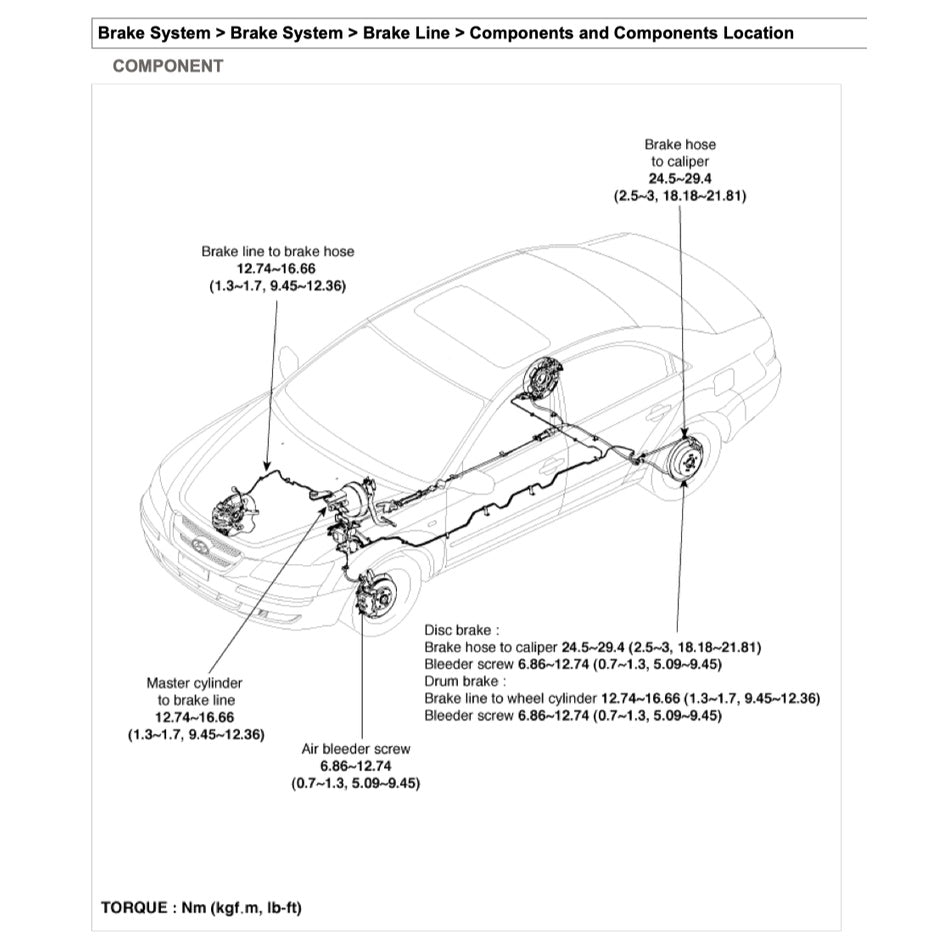 Brake System > Brake System > Brake Line > Components and Components Location

COMPONENT

Brake hose to caliper
24.5~29.4
(2.5~3, 18.18~21.81)

Brake line to brake hose
12.74~16.66
(1.3~1.7, 9.45~12.36)

Disc brake :
Brake hose to caliper 24.5~29.4 (2.5~3, 18.18~21.81)
Bleeder screw 6.86~12.74 (0.7~1.3, 5.09~9.45)
Drum brake :
Brake line to wheel cylinder 12.74~16.66 (1.3~1.7, 9.45~12.36)
Bleeder screw 6.86~12.74 (0.7~1.3, 5.09~9.45)

Master cylinder
to brake line
12.74~16.66
(1.3~1.7, 9.45~12.36)

Air bleeder screw
6.86~12.74
(0.7~1.3, 5.09~9.45)

TORQUE : Nm (kgf.m, lb-ft)