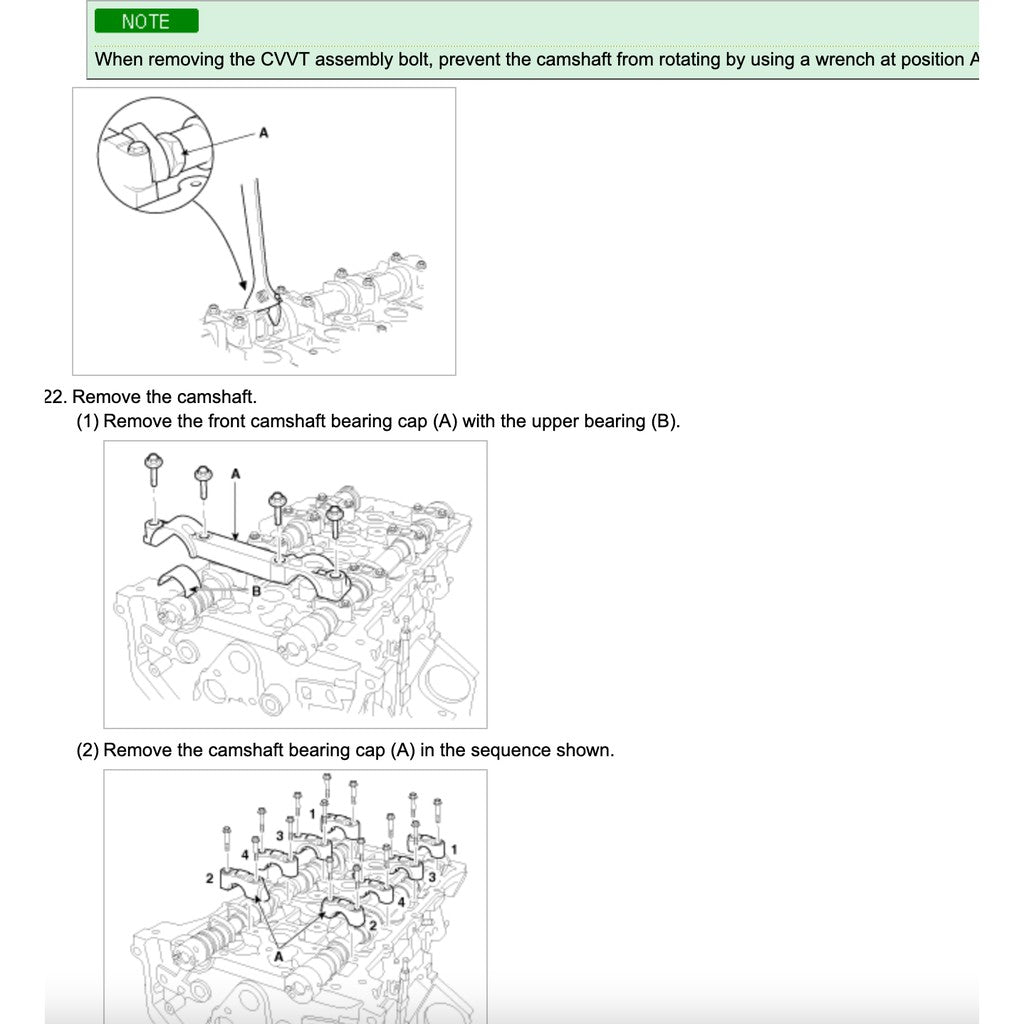 NOTE

When removing the CVVT assembly bolt, prevent the camshaft from rotating by using a wrench at position A

A

22. Remove the camshaft.

(1) Remove the front camshaft bearing cap (A) with the upper bearing (B).

A

B

(2) Remove the camshaft bearing cap (A) in the sequence shown.

1

3

4

2

1

3

4

2

A