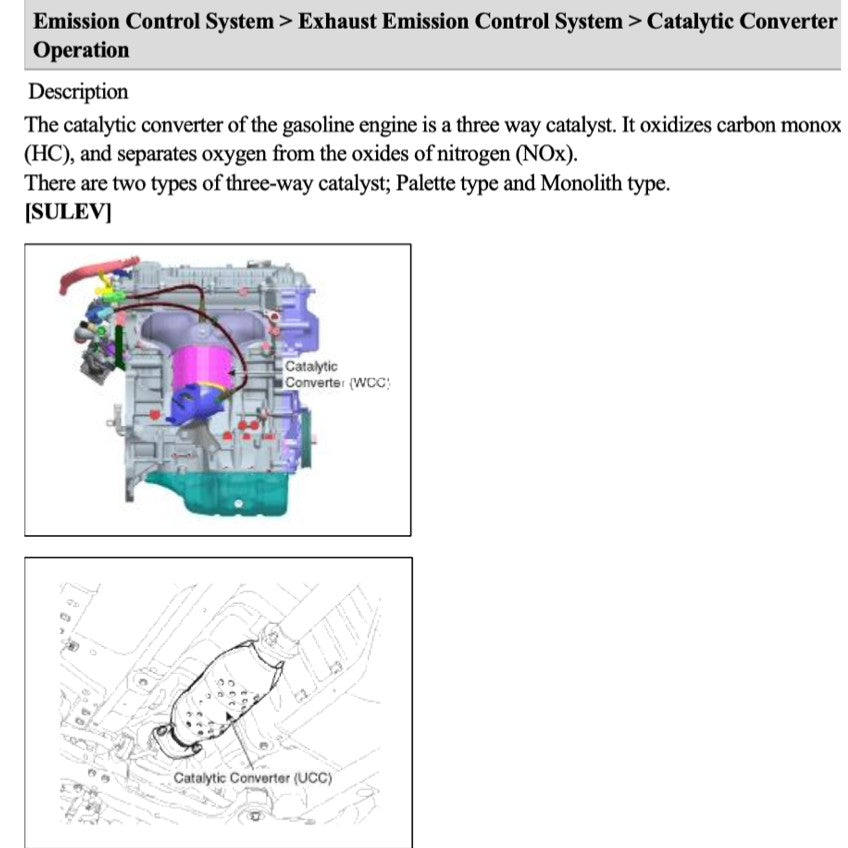 Emission Control System > Exhaust Emission Control System > Catalytic Converter Operation

Description

The catalytic converter of the gasoline engine is a three way catalyst. It oxidizes carbon monox (HC), and separates oxygen from the oxides of nitrogen (NOx).
There are two types of three-way catalyst; Palette type and Monolith type.

[SULEV]

Catalytic Converter (WCC)

Catalytic Converter (UCC)