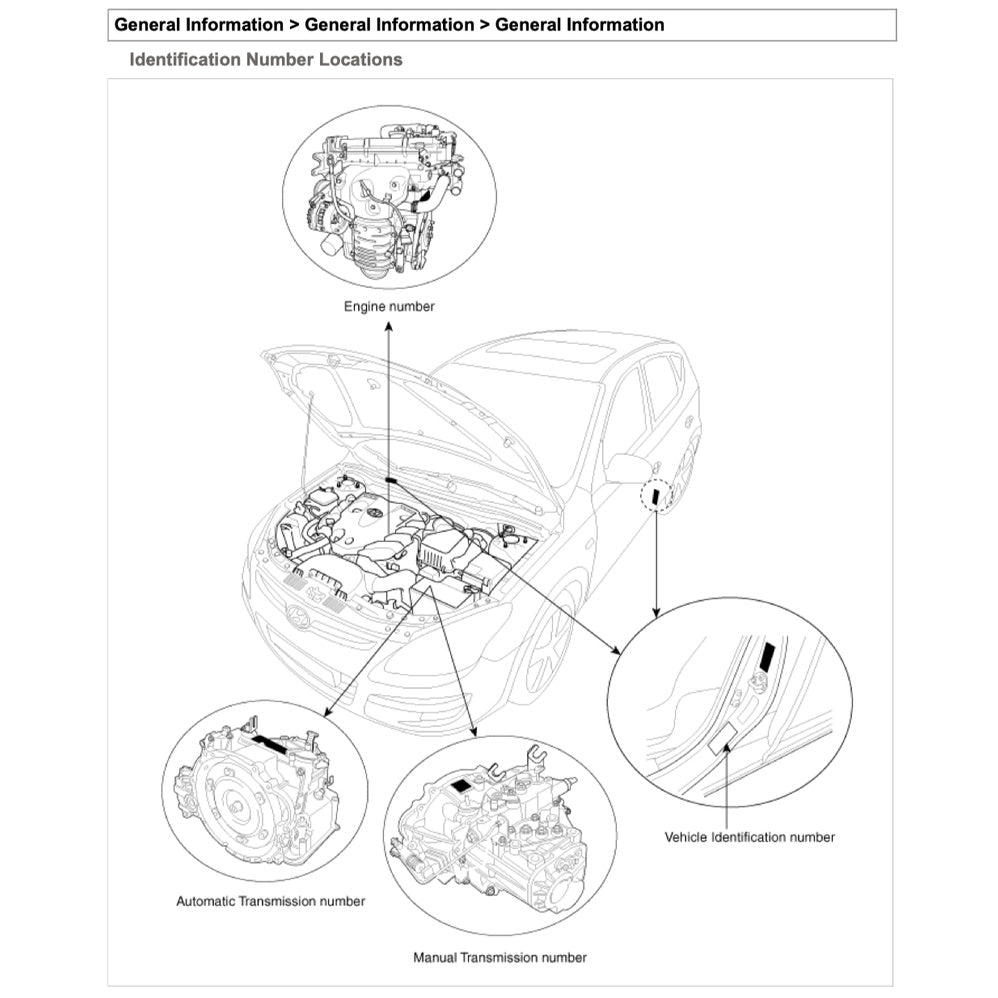 General Information > General Information > General Information

Identification Number Locations

Engine number

Vehicle Identification number

Automatic Transmission number

Manual Transmission number