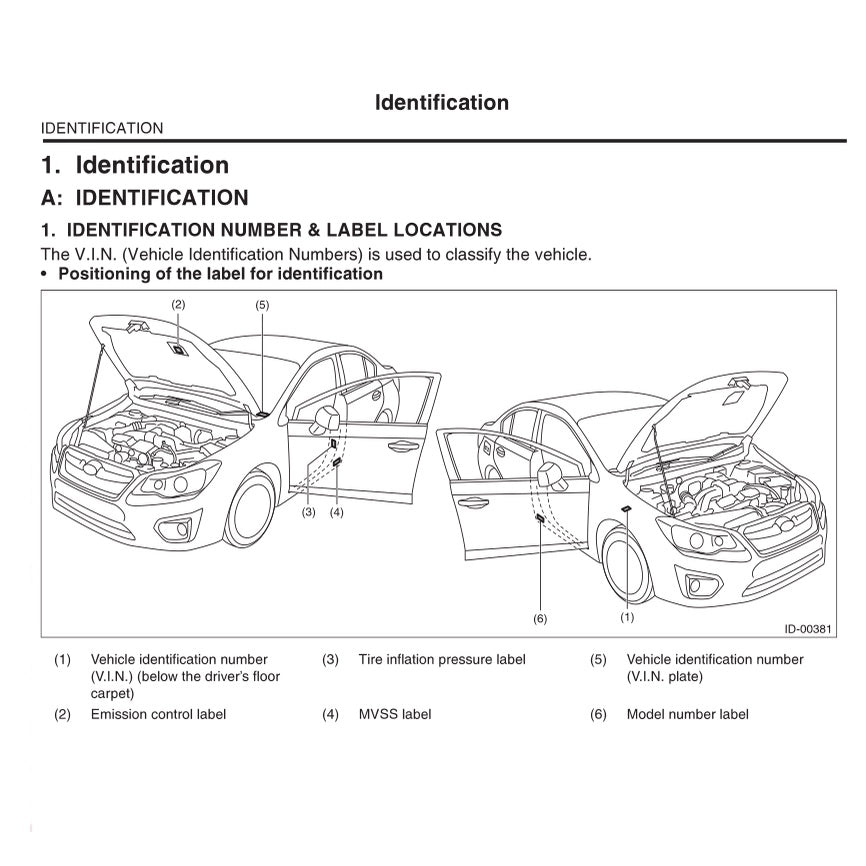 Identification

IDENTIFICATION

1. Identification

A: IDENTIFICATION

1. IDENTIFICATION NUMBER & LABEL LOCATIONS

The V.I.N. (Vehicle Identification Numbers) is used to classify the vehicle.

• Positioning of the label for identification

(2) (5)

(3) (4)

(6) (1)

ID-00381

(1) Vehicle identification number (V.I.N.) (below the driver's floor carpet)

(2) Emission control label

(3) Tire inflation pressure label

(4) MVSS label

(5) Vehicle identification number (V.I.N. plate)

(6) Model number label