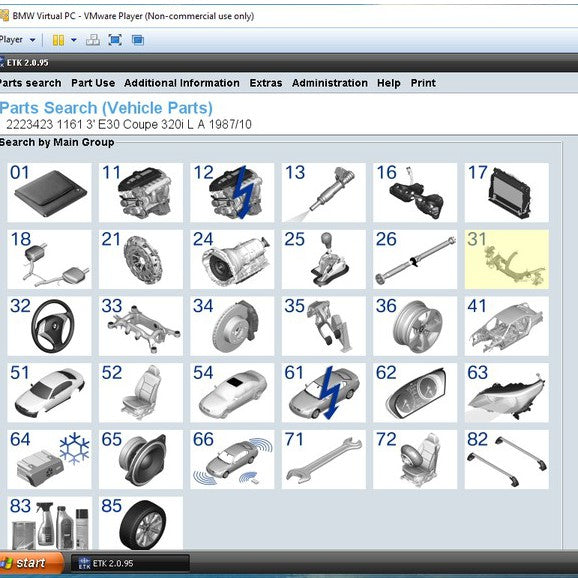 BMW Virtual PC - VMware Player (Non-commercial use only)

Player

ETK 2.0.95

Parts search Part Use Additional Information Extras Administration Help Print

Parts Search (Vehicle Parts)

2223423 1161 3' E30 Coupe 320i L A 1987/10

Search by Main Group

01 11 12 13 16 17

18 21 24 25 26 31

32 33 34 35 36 41

51 52 54 61 62 63

64 65 66 71 72 82

83 85

start ETK 2.0.95