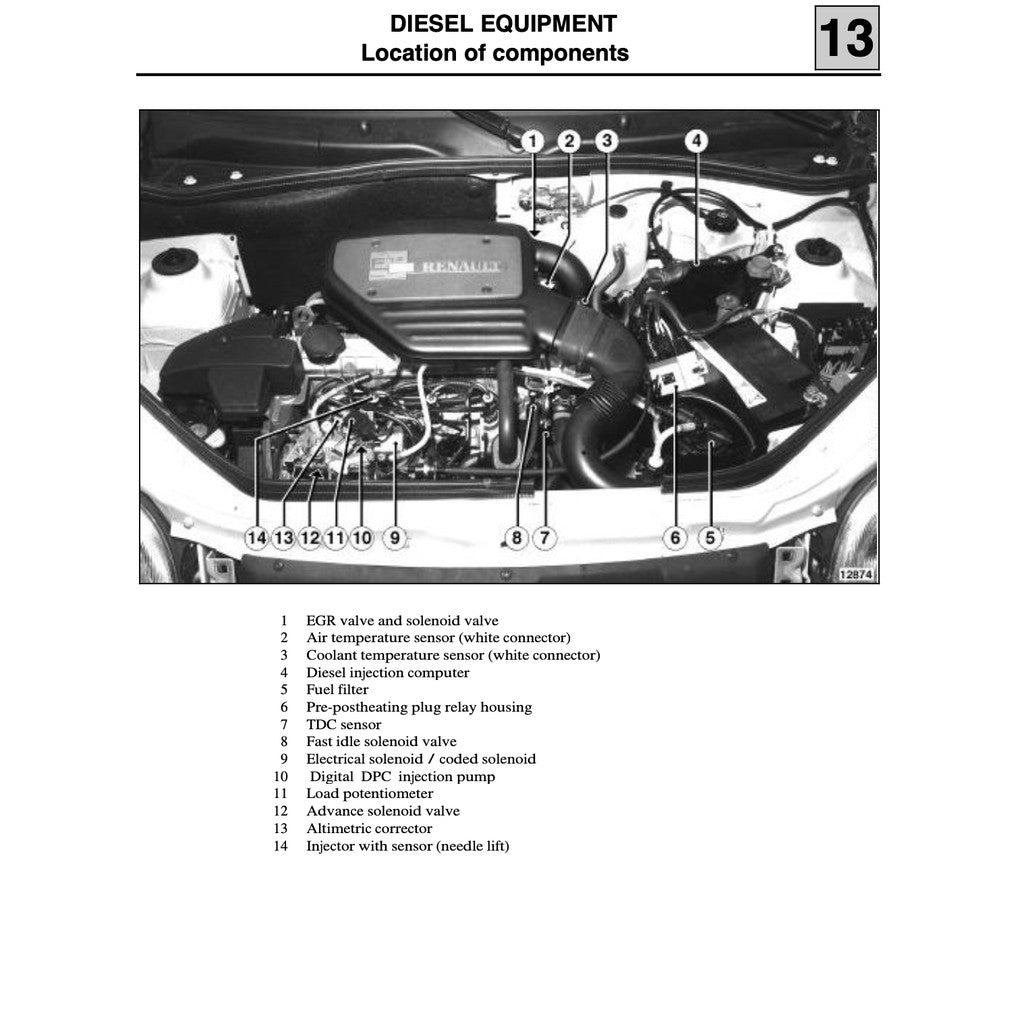 DIESEL EQUIPMENT
Location of components

13

1 2 3 4

RENAULT

14 13 12 11 10 9 8 7 6 5

12874

1 EGR valve and solenoid valve
2 Air temperature sensor (white connector)
3 Coolant temperature sensor (white connector)
4 Diesel injection computer
5 Fuel filter
6 Pre-postheating plug relay housing
7 TDC sensor
8 Fast idle solenoid valve
9 Electrical solenoid / coded solenoid
10 Digital DPC injection pump
11 Load potentiometer
12 Advance solenoid valve
13 Altimetric corrector
14 Injector with sensor (needle lift)