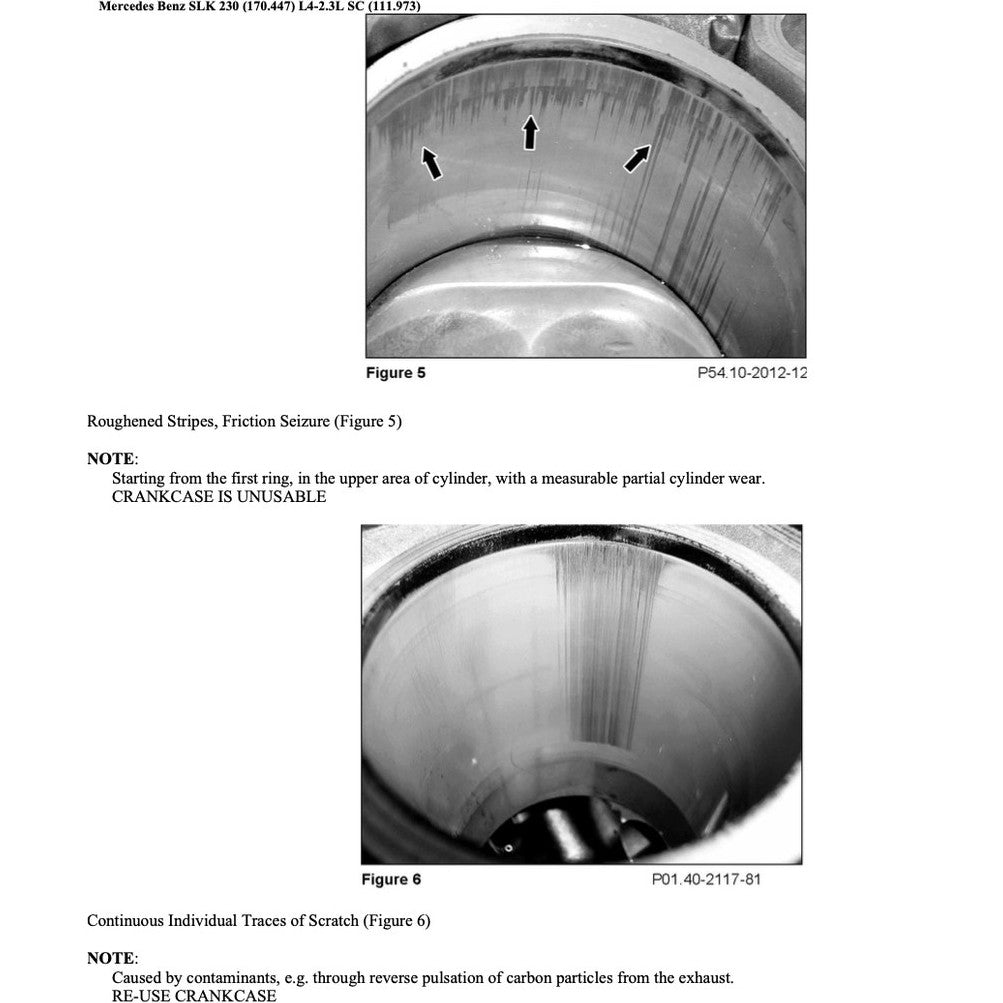 Mercedes Benz SLK 230 (170.447) L4-2.3L SC (111.973)

Figure 5

P54.10-2012-12

Roughened Stripes, Friction Seizure (Figure 5)

NOTE:
Starting from the first ring, in the upper area of cylinder, with a measurable partial cylinder wear.
CRANKCASE IS UNUSABLE

Figure 6

P01.40-2117-81

Continuous Individual Traces of Scratch (Figure 6)

NOTE:
Caused by contaminants, e.g. through reverse pulsation of carbon particles from the exhaust.
RE-USE CRANKCASE