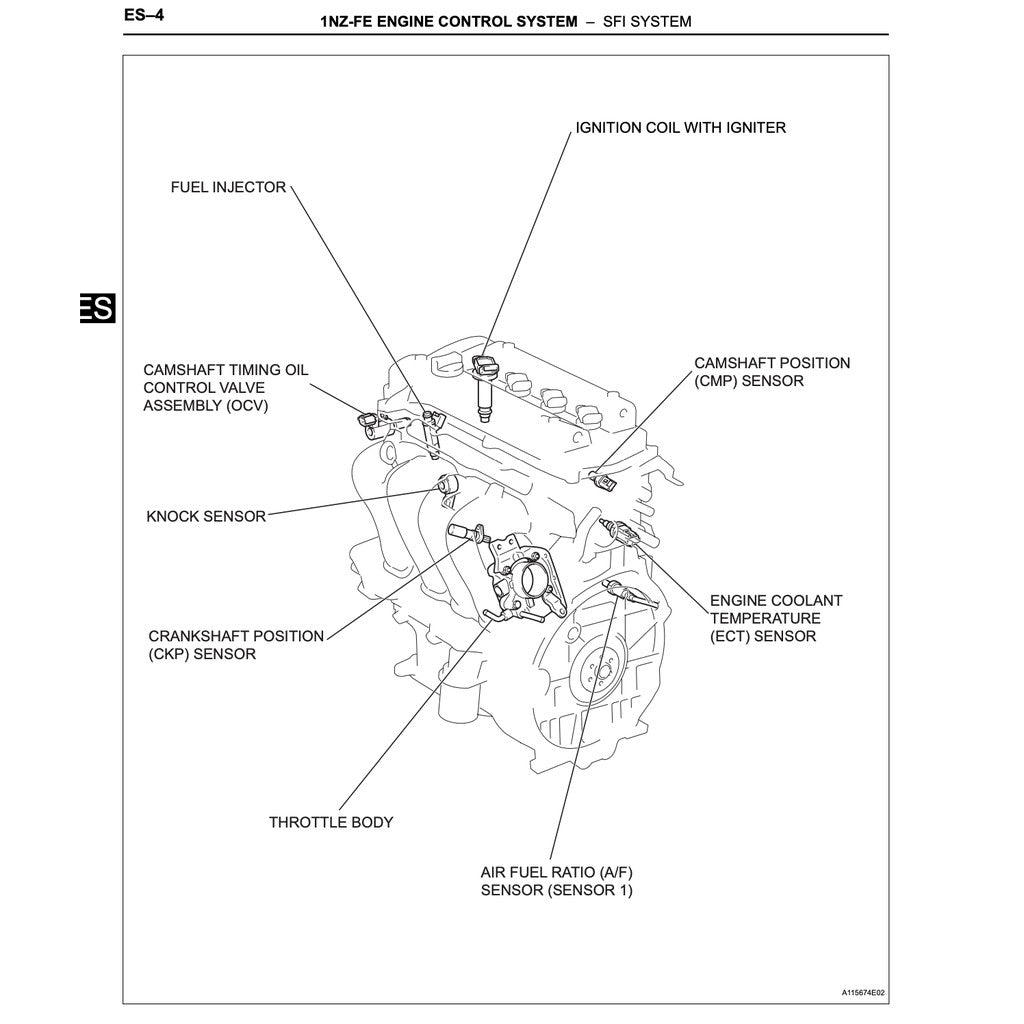 ES–4

1NZ-FE ENGINE CONTROL SYSTEM – SFI SYSTEM

ES

IGNITION COIL WITH IGNITER

FUEL INJECTOR

CAMSHAFT TIMING OIL CONTROL VALVE ASSEMBLY (OCV)

CAMSHAFT POSITION (CMP) SENSOR

KNOCK SENSOR

CRANKSHAFT POSITION (CKP) SENSOR

ENGINE COOLANT TEMPERATURE (ECT) SENSOR

THROTTLE BODY

AIR FUEL RATIO (A/F) SENSOR (SENSOR 1)

A115674E02