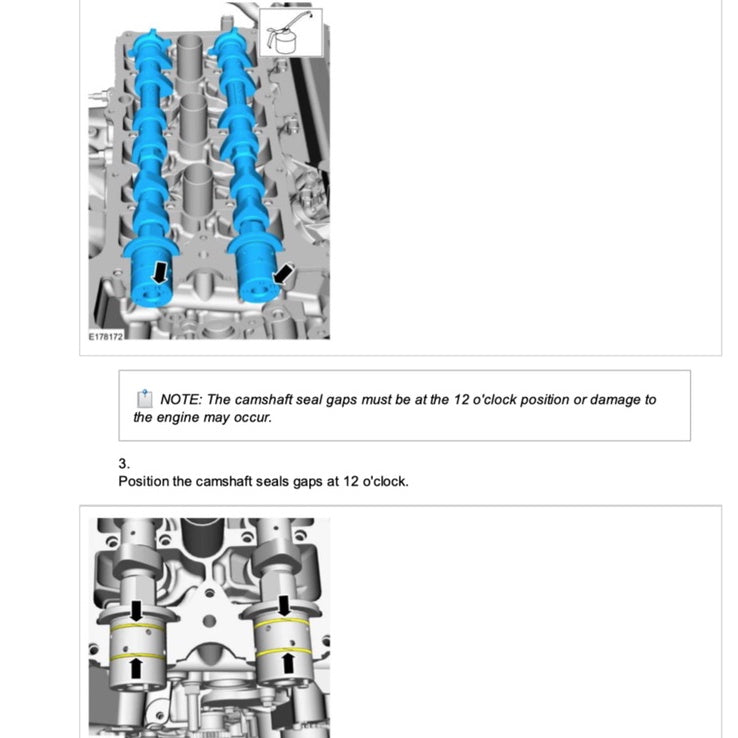 E178172

NOTE: The camshaft seal gaps must be at the 12 o'clock position or damage to the engine may occur.

3.
Position the camshaft seals gaps at 12 o'clock.