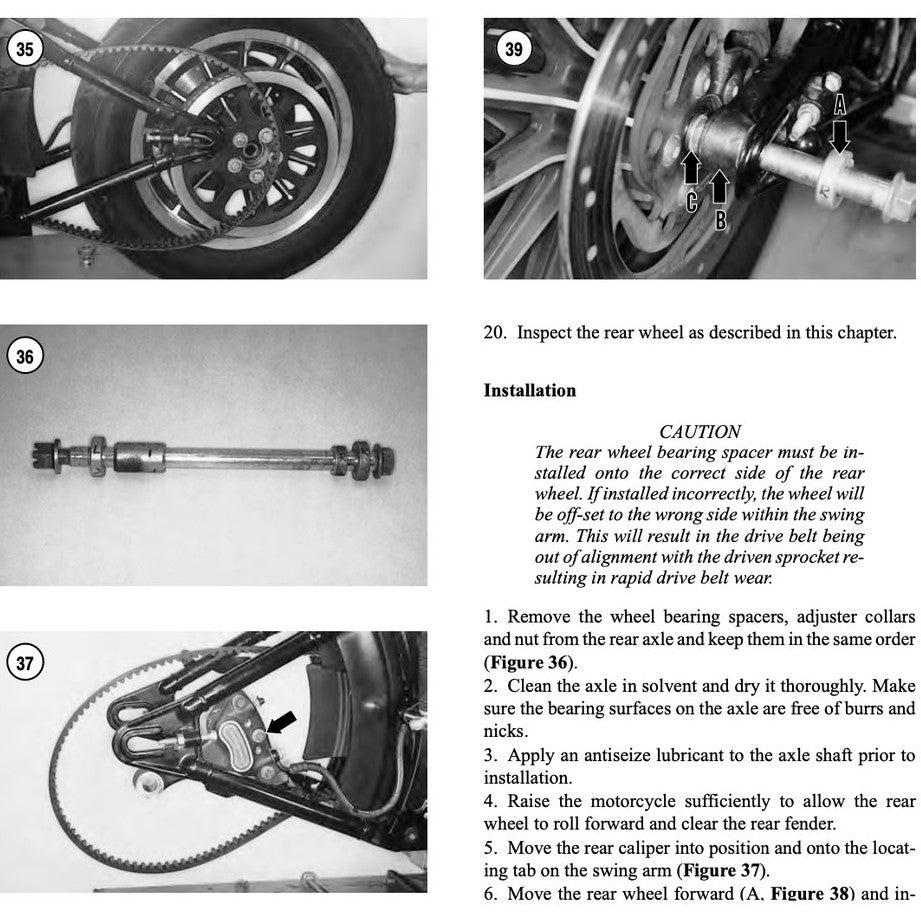 35

36

37

39

A

C

B

20. Inspect the rear wheel as described in this chapter.

**Installation**

*CAUTION*
*The rear wheel bearing spacer must be installed onto the correct side of the rear wheel. If installed incorrectly, the wheel will be off-set to the wrong side within the swing arm. This will result in the drive belt being out of alignment with the driven sprocket resulting in rapid drive belt wear.*

1. Remove the wheel bearing spacers, adjuster collars and nut from the rear axle and keep them in the same order (**Figure 36**).
2. Clean the axle in solvent and dry it thoroughly. Make sure the bearing surfaces on the axle are free of burrs and nicks.
3. Apply an antiseize lubricant to the axle shaft prior to installation.
4. Raise the motorcycle sufficiently to allow the rear wheel to roll forward and clear the rear fender.
5. Move the rear caliper into position and onto the locating tab on the swing arm (**Figure 37**).
6. Move the rear wheel forward (A, **Figure 38**) and in-