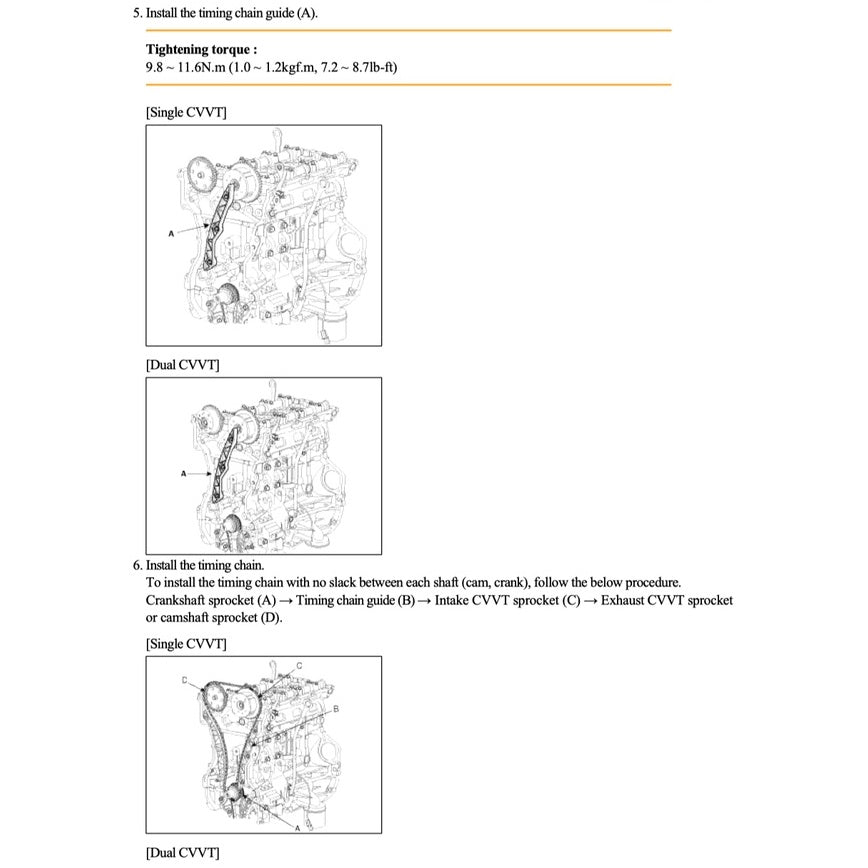 5. Install the timing chain guide (A).

**Tightening torque :**
9.8 ~ 11.6N.m (1.0 ~ 1.2kgf.m, 7.2 ~ 8.7lb-ft)

[Single CVVT]

A

[Dual CVVT]

A

6. Install the timing chain.
To install the timing chain with no slack between each shaft (cam, crank), follow the below procedure.
Crankshaft sprocket (A) → Timing chain guide (B) → Intake CVVT sprocket (C) → Exhaust CVVT sprocket or camshaft sprocket (D).

[Single CVVT]

C
C
B
A

[Dual CVVT]