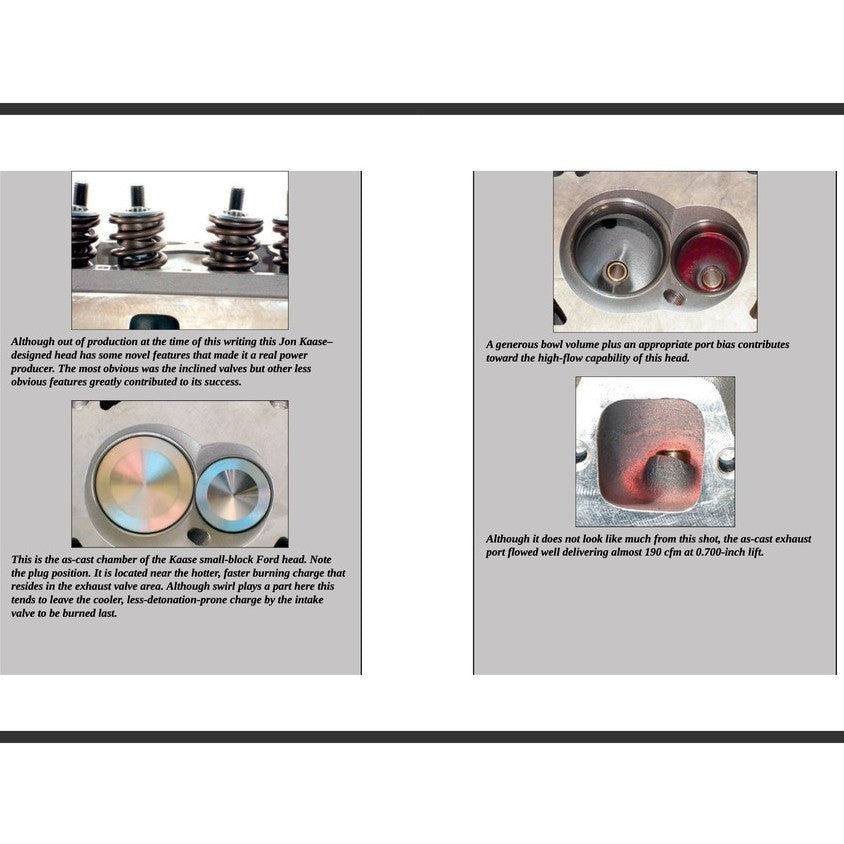 Although out of production at the time of this writing this Jon Kaase–designed head has some novel features that made it a real power producer. The most obvious was the inclined valves but other less obvious features greatly contributed to its success.

This is the as-cast chamber of the Kaase small-block Ford head. Note the plug position. It is located near the hotter, faster burning charge that resides in the exhaust valve area. Although swirl plays a part here this tends to leave the cooler, less-detonation-prone charge by the intake valve to be burned last.

A generous bowl volume plus an appropriate port bias contributes toward the high-flow capability of this head.

Although it does not look like much from this shot, the as-cast exhaust port flowed well delivering almost 190 cfm at 0.700-inch lift.