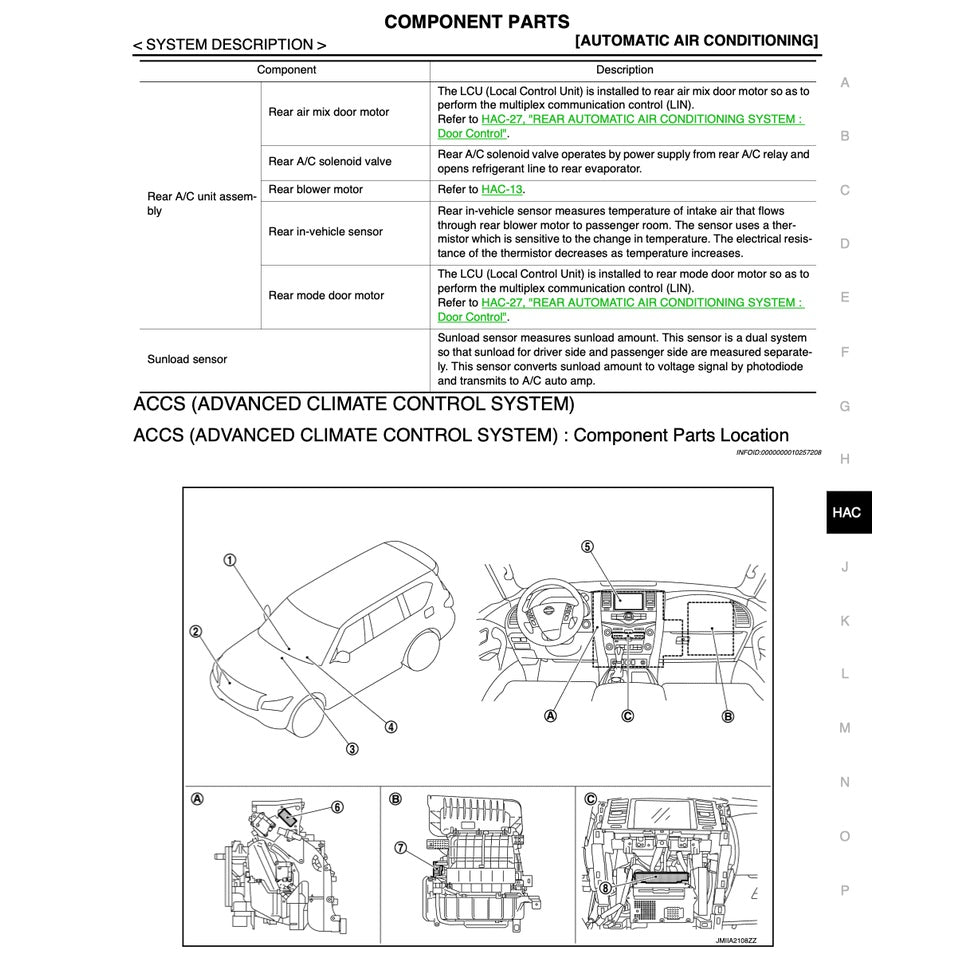 COMPONENT PARTS

< SYSTEM DESCRIPTION >

[AUTOMATIC AIR CONDITIONING]

| Component | | Description |
|---|---|---|
| Rear A/C unit assembly | Rear air mix door motor | The LCU (Local Control Unit) is installed to rear air mix door motor so as to perform the multiplex communication control (LIN). Refer to HAC-27, "REAR AUTOMATIC AIR CONDITIONING SYSTEM : Door Control". |
| | Rear A/C solenoid valve | Rear A/C solenoid valve operates by power supply from rear A/C relay and opens refrigerant line to rear evaporator. |
| | Rear blower motor | Refer to HAC-13. |
| | Rear in-vehicle sensor | Rear in-vehicle sensor measures temperature of intake air that flows through rear blower motor to passenger room. The sensor uses a thermistor which is sensitive to the change in temperature. The electrical resistance of the thermistor decreases as temperature increases. |
| | Rear mode door motor | The LCU (Local Control Unit) is installed to rear mode door motor so as to perform the multiplex communication control (LIN). Refer to HAC-27, "REAR AUTOMATIC AIR CONDITIONING SYSTEM : Door Control". |
| Sunload sensor | | Sunload sensor measures sunload amount. This sensor is a dual system so that sunload for driver side and passenger side are measured separately. This sensor converts sunload amount to voltage signal by photodiode and transmits to A/C auto amp. |

ACCS (ADVANCED CLIMATE CONTROL SYSTEM)

ACCS (ADVANCED CLIMATE CONTROL SYSTEM) : Component Parts Location

INFOID:0000000010257208

① ② ③ ④ ⑤ Ⓐ Ⓒ Ⓑ

Ⓐ ⑥ Ⓑ ⑦ Ⓒ ⑧

JMIIA2108ZZ

A B C D E F G H HAC J K L M N O P