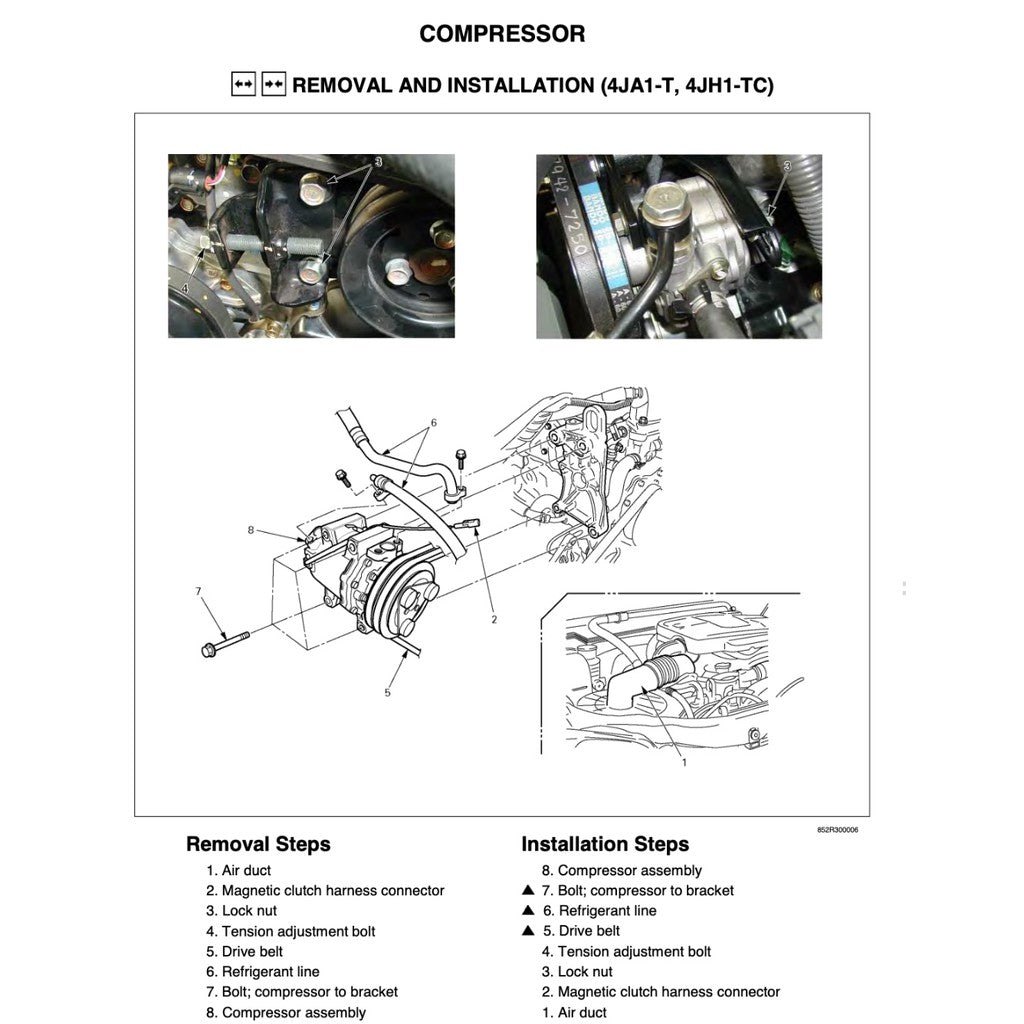 COMPRESSOR

REMOVAL AND INSTALLATION (4JA1-T, 4JH1-TC)

3
4
3
6
8
7
2
5
1

852R300006

Removal Steps
1. Air duct
2. Magnetic clutch harness connector
3. Lock nut
4. Tension adjustment bolt
5. Drive belt
6. Refrigerant line
7. Bolt; compressor to bracket
8. Compressor assembly

Installation Steps
8. Compressor assembly
▲ 7. Bolt; compressor to bracket
▲ 6. Refrigerant line
▲ 5. Drive belt
4. Tension adjustment bolt
3. Lock nut
2. Magnetic clutch harness connector
1. Air duct