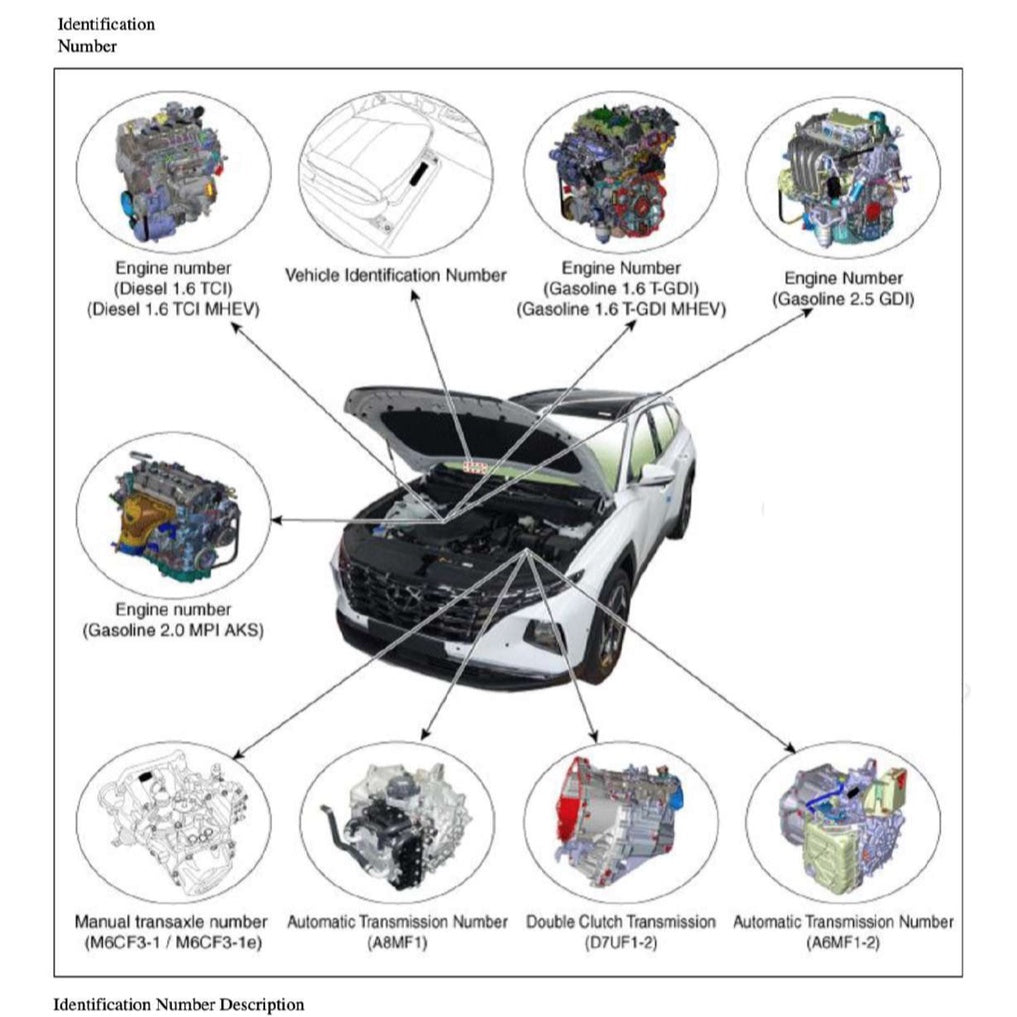 Identification Number

Engine number (Diesel 1.6 TCI) (Diesel 1.6 TCI MHEV)

Vehicle Identification Number

Engine Number (Gasoline 1.6 T-GDI) (Gasoline 1.6 T-GDI MHEV)

Engine Number (Gasoline 2.5 GDI)

Engine number (Gasoline 2.0 MPI AKS)

Manual transaxle number (M6CF3-1 / M6CF3-1e)

Automatic Transmission Number (A8MF1)

Double Clutch Transmission (D7UF1-2)

Automatic Transmission Number (A6MF1-2)

Identification Number Description