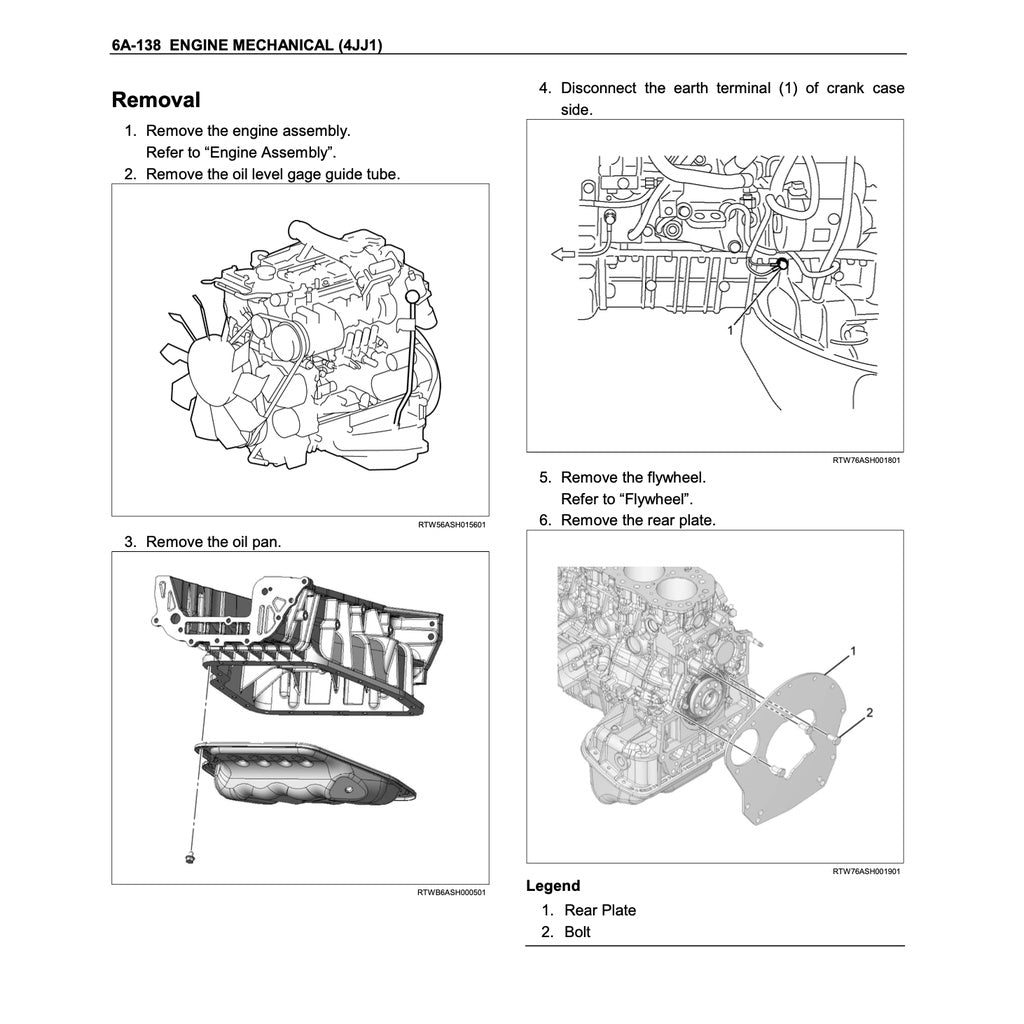 6A-138 ENGINE MECHANICAL (4JJ1)

Removal

1. Remove the engine assembly.
Refer to “Engine Assembly”.
2. Remove the oil level gage guide tube.

RTW56ASH015601

3. Remove the oil pan.

RTWB6ASH000501

4. Disconnect the earth terminal (1) of crank case side.

1

RTW76ASH001801

5. Remove the flywheel.
Refer to “Flywheel”.
6. Remove the rear plate.

1

2

RTW76ASH001901

Legend
1. Rear Plate
2. Bolt