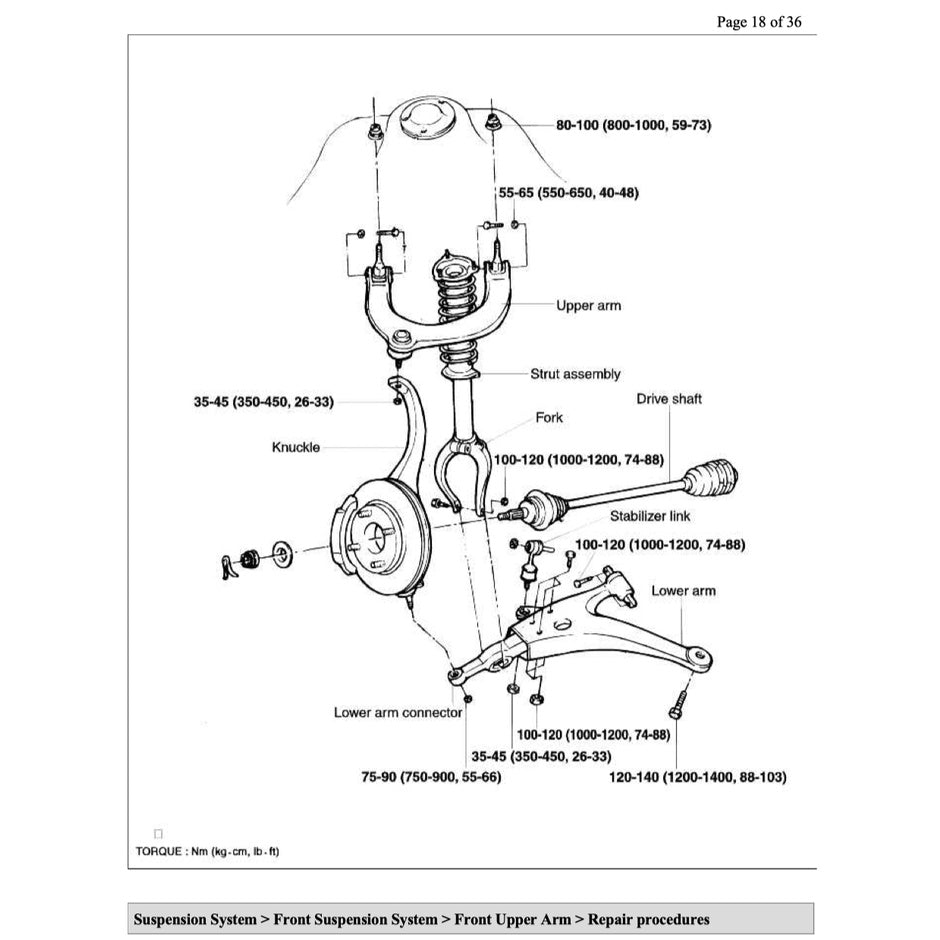 Page 18 of 36

80-100 (800-1000, 59-73)

55-65 (550-650, 40-48)

Upper arm

Strut assembly

35-45 (350-450, 26-33)

Drive shaft

Fork

Knuckle

100-120 (1000-1200, 74-88)

Stabilizer link

100-120 (1000-1200, 74-88)

Lower arm

Lower arm connector

100-120 (1000-1200, 74-88)

35-45 (350-450, 26-33)

75-90 (750-900, 55-66)

120-140 (1200-1400, 88-103)

TORQUE : Nm (kg-cm, lb-ft)

Suspension System > Front Suspension System > Front Upper Arm > Repair procedures