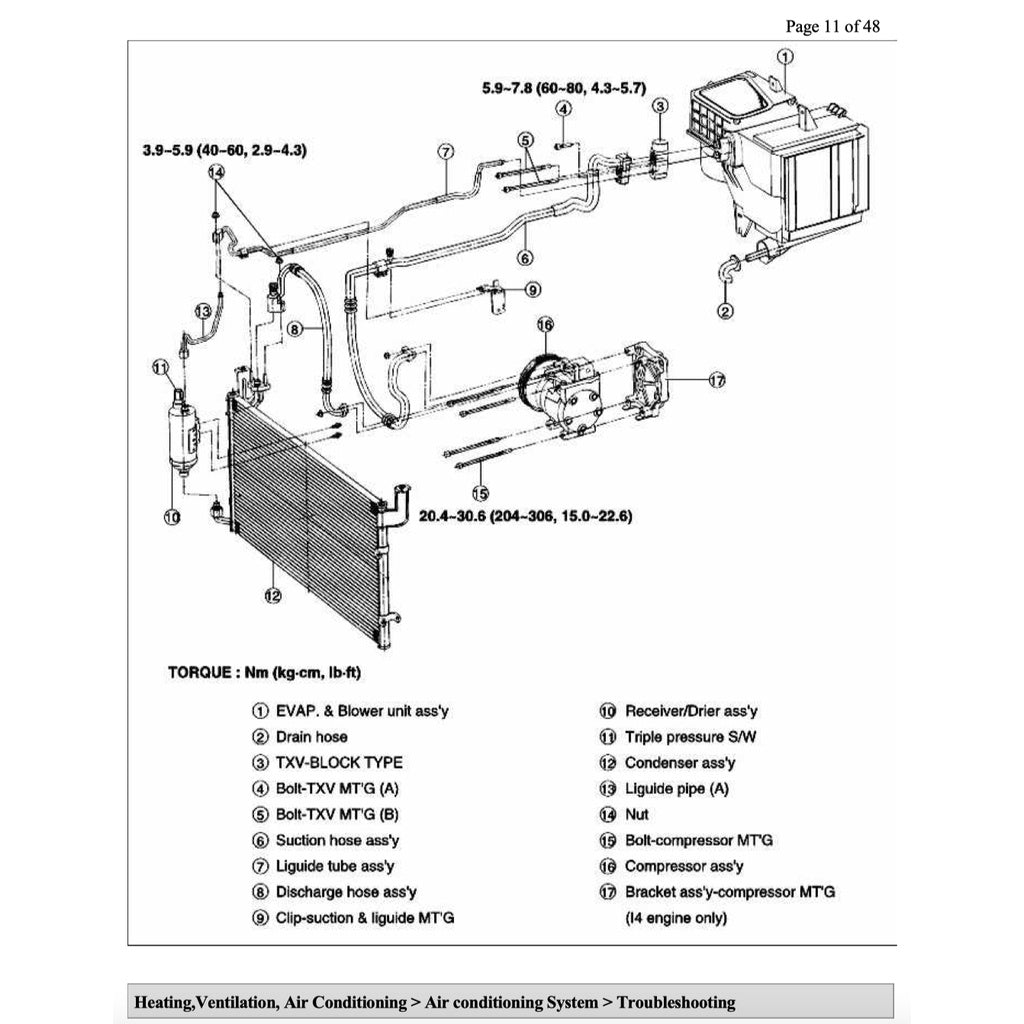 Page 11 of 48

5.9~7.8 (60~80, 4.3~5.7)

3.9~5.9 (40~60, 2.9~4.3)

1 2 3 4 5 6 7 8 9 10 11 12 13 14 15 16 17

20.4~30.6 (204~306, 15.0~22.6)

TORQUE : Nm (kg·cm, lb·ft)

① EVAP. & Blower unit ass'y
② Drain hose
③ TXV-BLOCK TYPE
④ Bolt-TXV MT'G (A)
⑤ Bolt-TXV MT'G (B)
⑥ Suction hose ass'y
⑦ Liguide tube ass'y
⑧ Discharge hose ass'y
⑨ Clip-suction & liguide MT'G

⑩ Receiver/Drier ass'y
⑪ Triple pressure S/W
⑫ Condenser ass'y
⑬ Liguide pipe (A)
⑭ Nut
⑮ Bolt-compressor MT'G
⑯ Compressor ass'y
⑰ Bracket ass'y-compressor MT'G (I4 engine only)

Heating,Ventilation, Air Conditioning > Air conditioning System > Troubleshooting