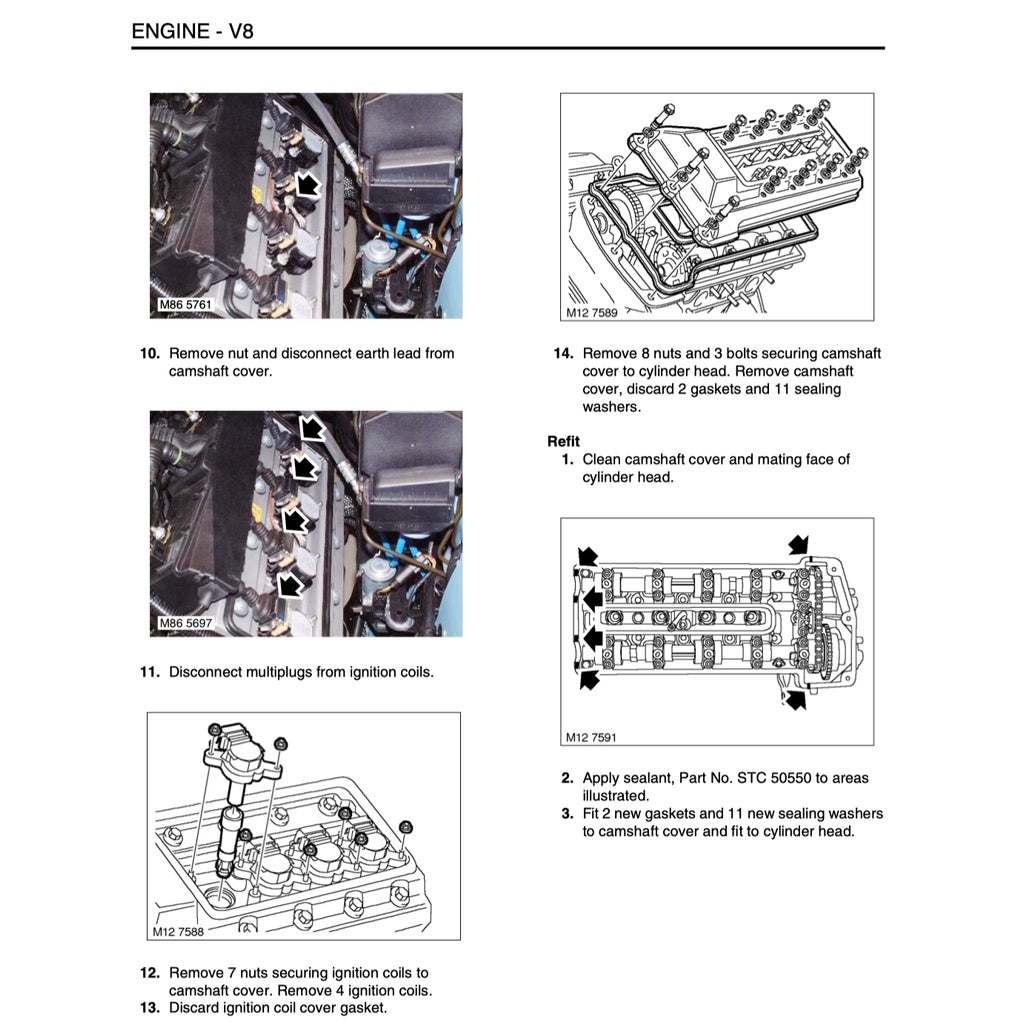 ENGINE - V8

M86 5761

10. Remove nut and disconnect earth lead from camshaft cover.

M86 5697

11. Disconnect multiplugs from ignition coils.

M12 7588

12. Remove 7 nuts securing ignition coils to camshaft cover. Remove 4 ignition coils.
13. Discard ignition coil cover gasket.

M12 7589

14. Remove 8 nuts and 3 bolts securing camshaft cover to cylinder head. Remove camshaft cover, discard 2 gaskets and 11 sealing washers.

Refit
1. Clean camshaft cover and mating face of cylinder head.

M12 7591

2. Apply sealant, Part No. STC 50550 to areas illustrated.
3. Fit 2 new gaskets and 11 new sealing washers to camshaft cover and fit to cylinder head.