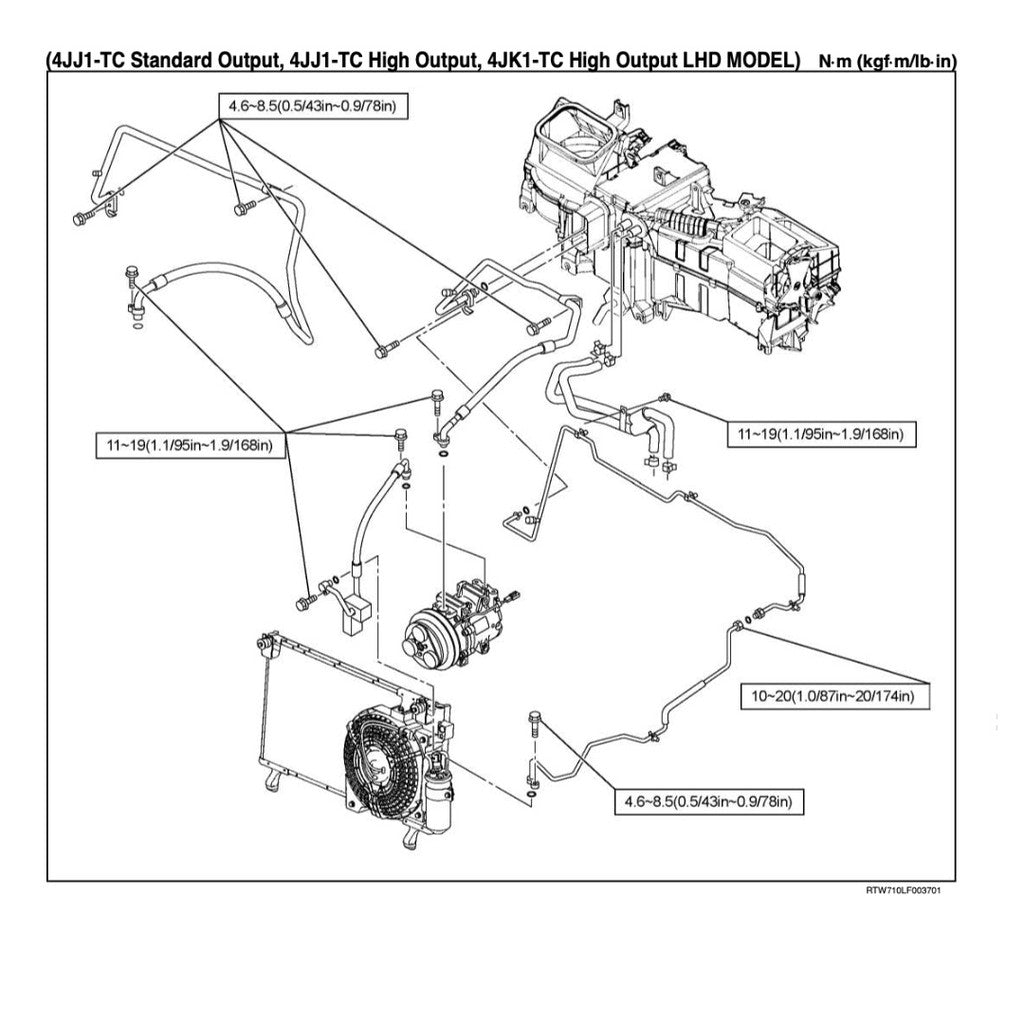 (4JJ1-TC Standard Output, 4JJ1-TC High Output, 4JK1-TC High Output LHD MODEL) N·m (kgf·m/lb·in)

4.6~8.5(0.5/43in~0.9/78in)

11~19(1.1/95in~1.9/168in)

11~19(1.1/95in~1.9/168in)

10~20(1.0/87in~20/174in)

4.6~8.5(0.5/43in~0.9/78in)

RTW710LF003701