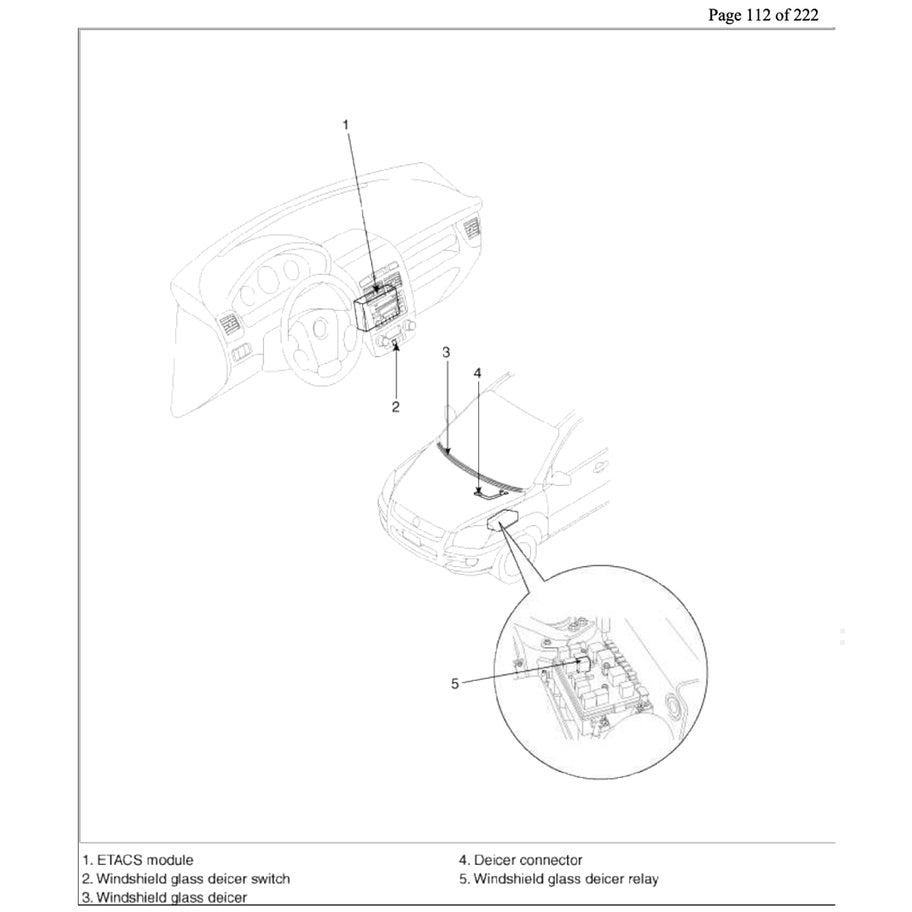 Page 112 of 222

1

2

3

4

5

1. ETACS module
2. Windshield glass deicer switch
3. Windshield glass deicer

4. Deicer connector
5. Windshield glass deicer relay