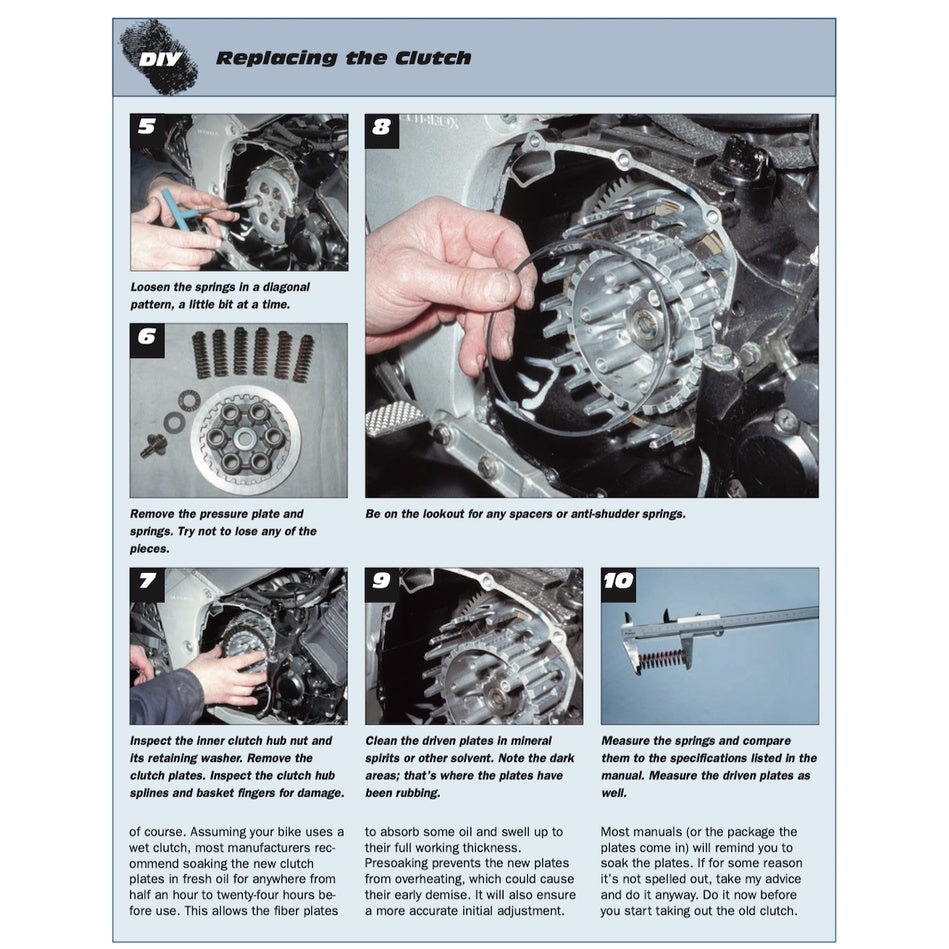 DIY Replacing the Clutch

5

Loosen the springs in a diagonal pattern, a little bit at a time.

6

Remove the pressure plate and springs. Try not to lose any of the pieces.

8

Be on the lookout for any spacers or anti-shudder springs.

7

Inspect the inner clutch hub nut and its retaining washer. Remove the clutch plates. Inspect the clutch hub splines and basket fingers for damage.

9

Clean the driven plates in mineral spirits or other solvent. Note the dark areas; that's where the plates have been rubbing.

10

Measure the springs and compare them to the specifications listed in the manual. Measure the driven plates as well.

of course. Assuming your bike uses a wet clutch, most manufacturers recommend soaking the new clutch plates in fresh oil for anywhere from half an hour to twenty-four hours before use. This allows the fiber plates

to absorb some oil and swell up to their full working thickness. Presoaking prevents the new plates from overheating, which could cause their early demise. It will also ensure a more accurate initial adjustment.

Most manuals (or the package the plates come in) will remind you to soak the plates. If for some reason it's not spelled out, take my advice and do it anyway. Do it now before you start taking out the old clutch.