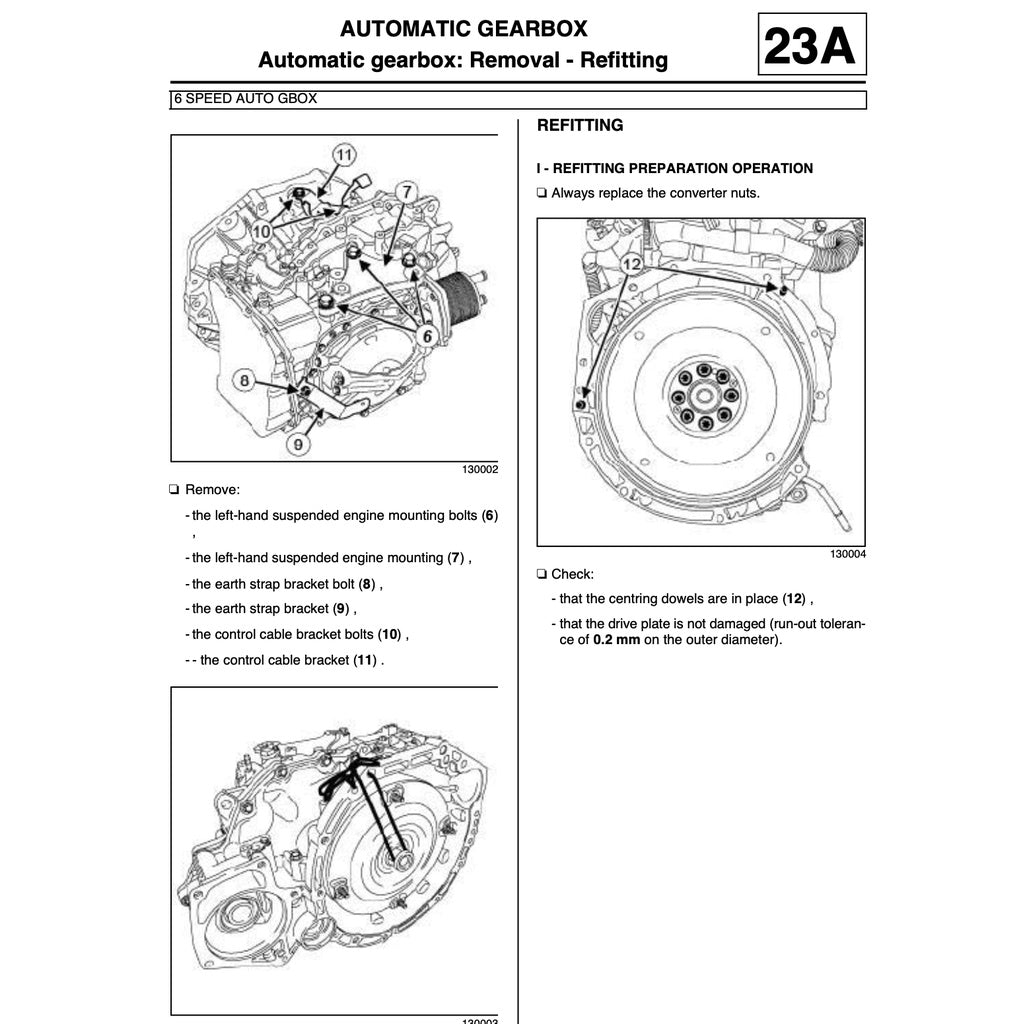 AUTOMATIC GEARBOX
Automatic gearbox: Removal - Refitting

23A

6 SPEED AUTO GBOX

11
7
10
6
8
9

130002

❑ Remove:

- the left-hand suspended engine mounting bolts (6) ,

- the left-hand suspended engine mounting (7) ,

- the earth strap bracket bolt (8) ,

- the earth strap bracket (9) ,

- the control cable bracket bolts (10) ,

- - the control cable bracket (11) .

130003

REFITTING

I - REFITTING PREPARATION OPERATION

❑ Always replace the converter nuts.

12

130004

❑ Check:

- that the centring dowels are in place (12) ,

- that the drive plate is not damaged (run-out tolerance of 0.2 mm on the outer diameter).