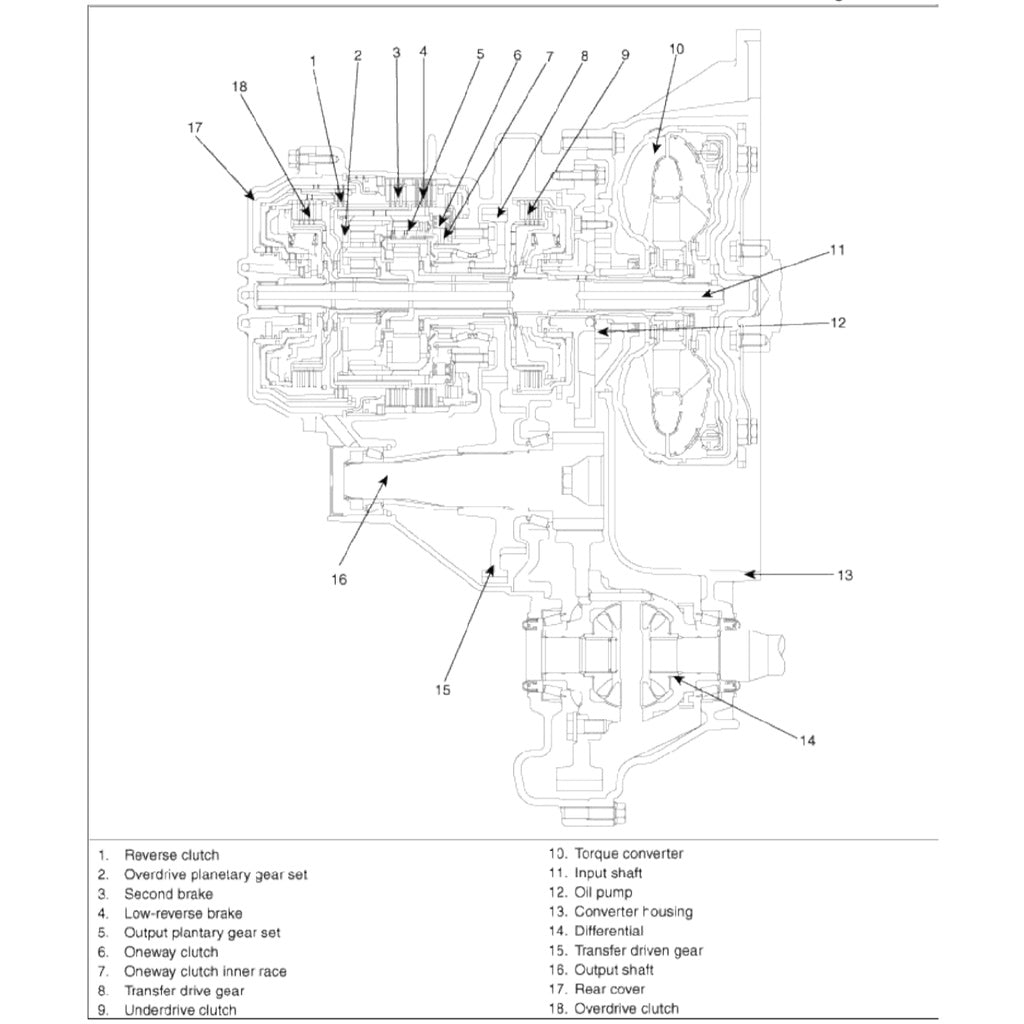 1
2
3
4
5
6
7
8
9
10
18
17
11
12
16
13
15
14

1. Reverse clutch
2. Overdrive planetary gear set
3. Second brake
4. Low-reverse brake
5. Output plantary gear set
6. Oneway clutch
7. Oneway clutch inner race
8. Transfer drive gear
9. Underdrive clutch

10. Torque converter
11. Input shaft
12. Oil pump
13. Converter housing
14. Differential
15. Transfer driven gear
16. Output shaft
17. Rear cover
18. Overdrive clutch