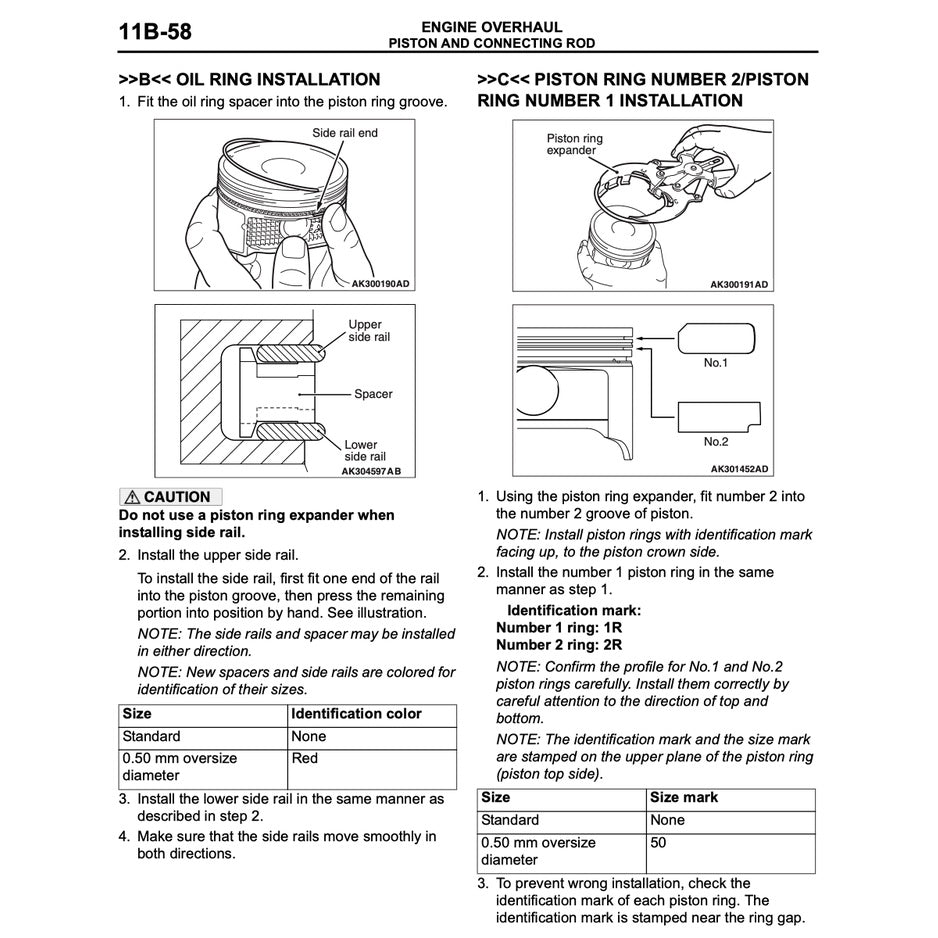 11B-58

ENGINE OVERHAUL
PISTON AND CONNECTING ROD

>>B<< OIL RING INSTALLATION

1. Fit the oil ring spacer into the piston ring groove.

Side rail end

AK300190AD

Upper side rail

Spacer

Lower side rail

AK304597AB

⚠ CAUTION

Do not use a piston ring expander when installing side rail.

2. Install the upper side rail.

To install the side rail, first fit one end of the rail into the piston groove, then press the remaining portion into position by hand. See illustration.

NOTE: The side rails and spacer may be installed in either direction.

NOTE: New spacers and side rails are colored for identification of their sizes.

| Size | Identification color |
|---|---|
| Standard | None |
| 0.50 mm oversize diameter | Red |

3. Install the lower side rail in the same manner as described in step 2.

4. Make sure that the side rails move smoothly in both directions.

>>C<< PISTON RING NUMBER 2/PISTON RING NUMBER 1 INSTALLATION

Piston ring expander

AK300191AD

No.1

No.2

AK301452AD

1. Using the piston ring expander, fit number 2 into the number 2 groove of piston.

NOTE: Install piston rings with identification mark facing up, to the piston crown side.

2. Install the number 1 piston ring in the same manner as step 1.

Identification mark:
Number 1 ring: 1R
Number 2 ring: 2R

NOTE: Confirm the profile for No.1 and No.2 piston rings carefully. Install them correctly by careful attention to the direction of top and bottom.

NOTE: The identification mark and the size mark are stamped on the upper plane of the piston ring (piston top side).

| Size | Size mark |
|---|---|
| Standard | None |
| 0.50 mm oversize diameter | 50 |

3. To prevent wrong installation, check the identification mark of each piston ring. The identification mark is stamped near the ring gap.