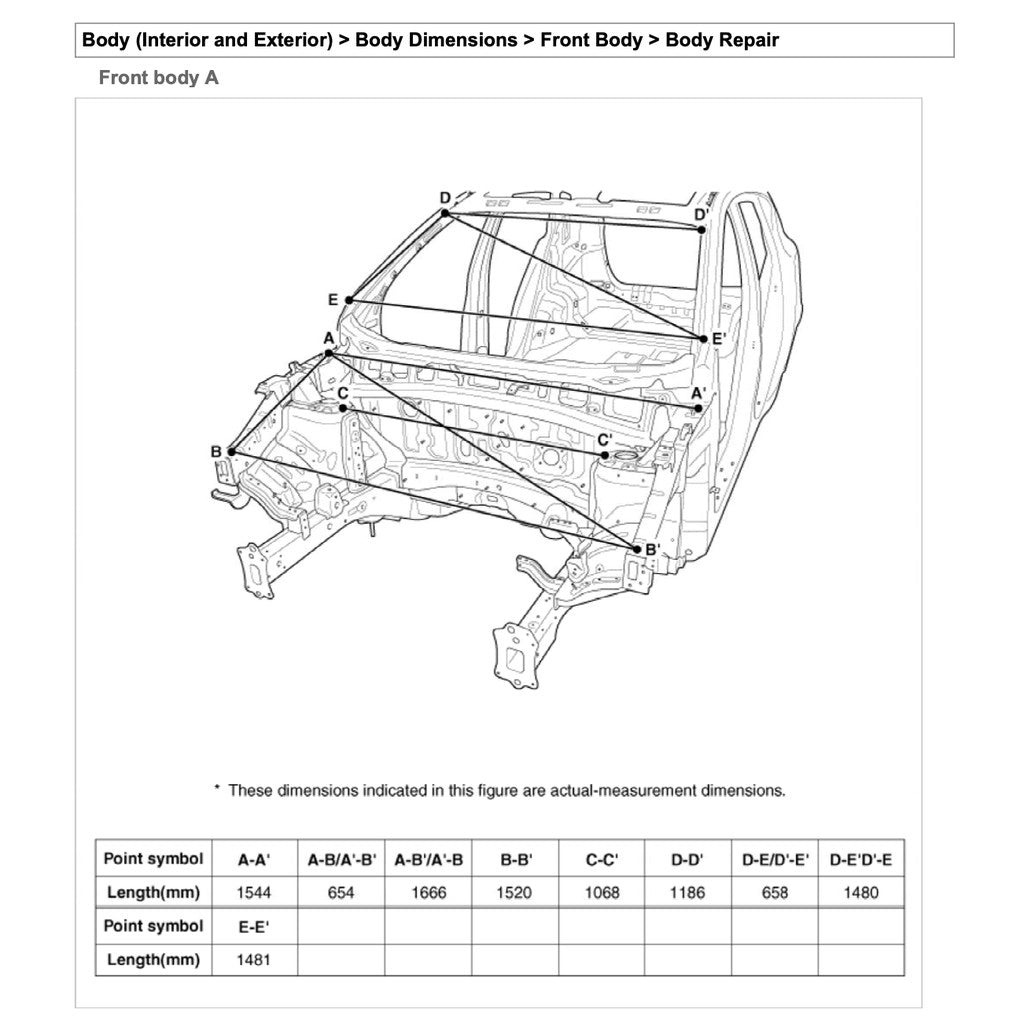 Body (Interior and Exterior) > Body Dimensions > Front Body > Body Repair

Front body A

D
D'
E
E'
A
A'
C
C'
B
B'

* These dimensions indicated in this figure are actual-measurement dimensions.

| Point symbol | A-A' | A-B/A'-B' | A-B'/A'-B | B-B' | C-C' | D-D' | D-E/D'-E' | D-E'D'-E |
|---|---|---|---|---|---|---|---|---|
| Length(mm) | 1544 | 654 | 1666 | 1520 | 1068 | 1186 | 658 | 1480 |
| Point symbol | E-E' | | | | | | | |
| Length(mm) | 1481 | | | | | | | |