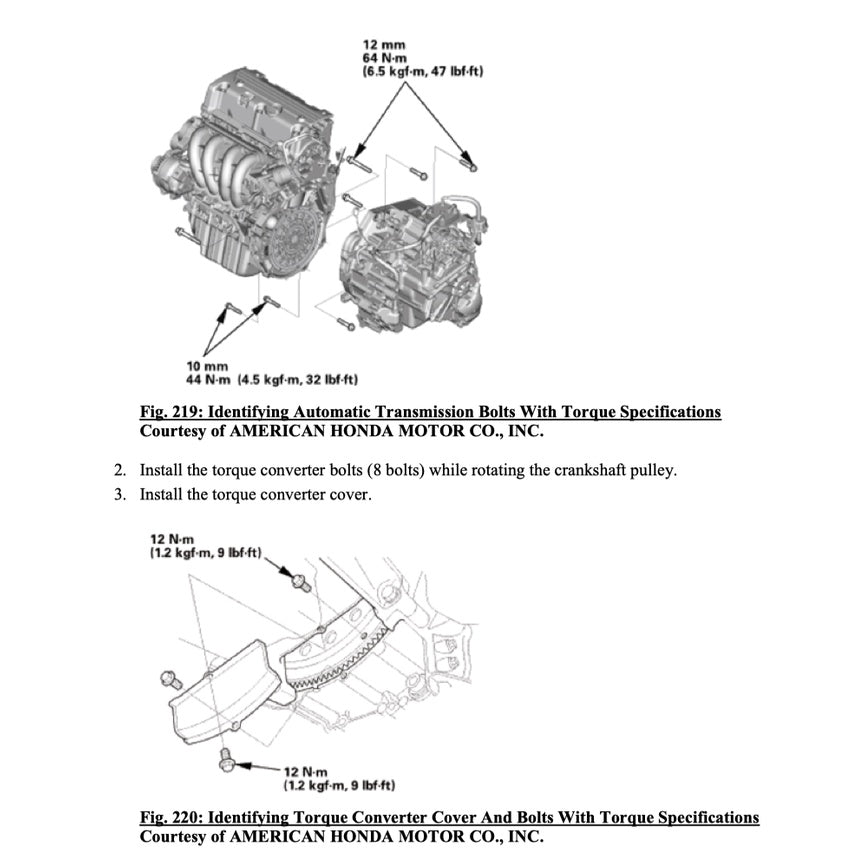 12 mm
64 N·m
(6.5 kgf·m, 47 lbf·ft)

10 mm
44 N·m (4.5 kgf·m, 32 lbf·ft)

Fig. 219: Identifying Automatic Transmission Bolts With Torque Specifications
Courtesy of AMERICAN HONDA MOTOR CO., INC.

2. Install the torque converter bolts (8 bolts) while rotating the crankshaft pulley.
3. Install the torque converter cover.

12 N·m
(1.2 kgf·m, 9 lbf·ft)

12 N·m
(1.2 kgf·m, 9 lbf·ft)

Fig. 220: Identifying Torque Converter Cover And Bolts With Torque Specifications
Courtesy of AMERICAN HONDA MOTOR CO., INC.