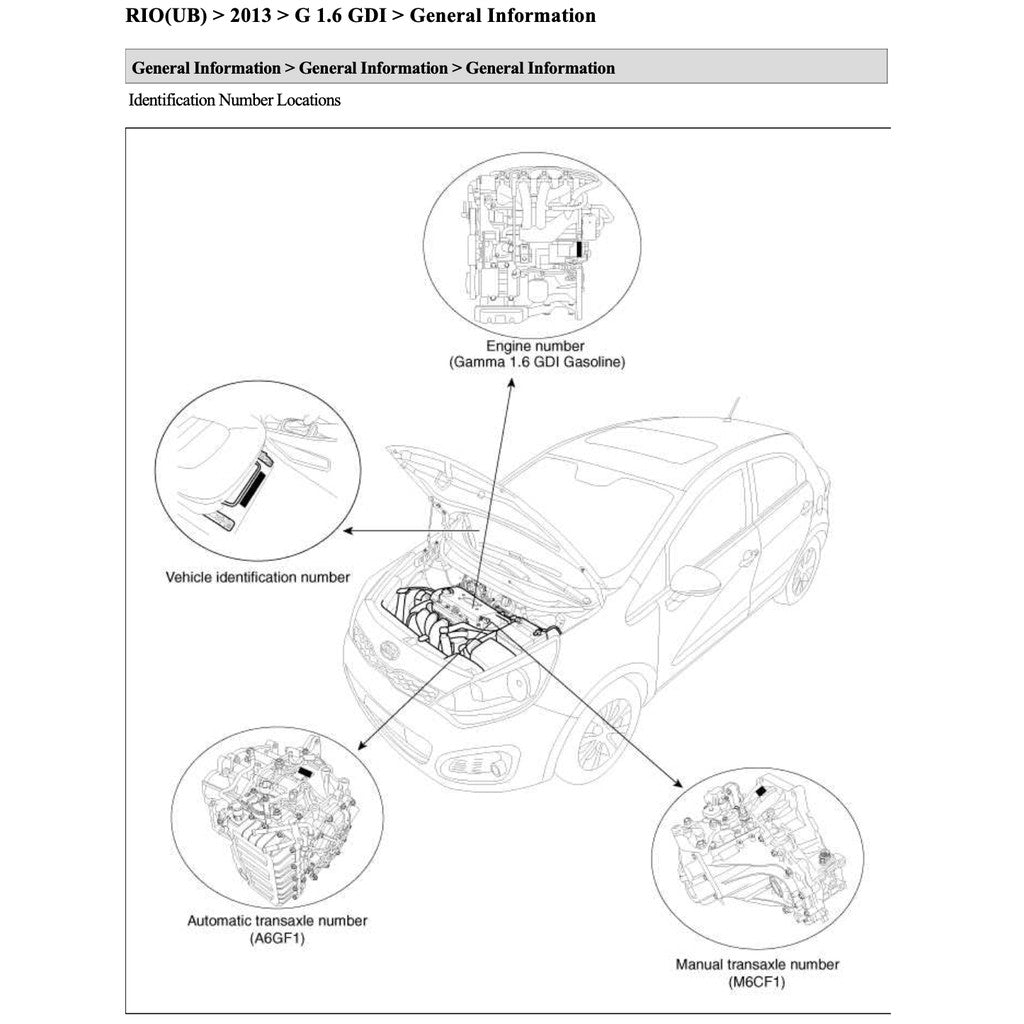 RIO(UB) > 2013 > G 1.6 GDI > General Information

General Information > General Information > General Information

Identification Number Locations

Engine number
(Gamma 1.6 GDI Gasoline)

Vehicle identification number

Automatic transaxle number
(A6GF1)

Manual transaxle number
(M6CF1)