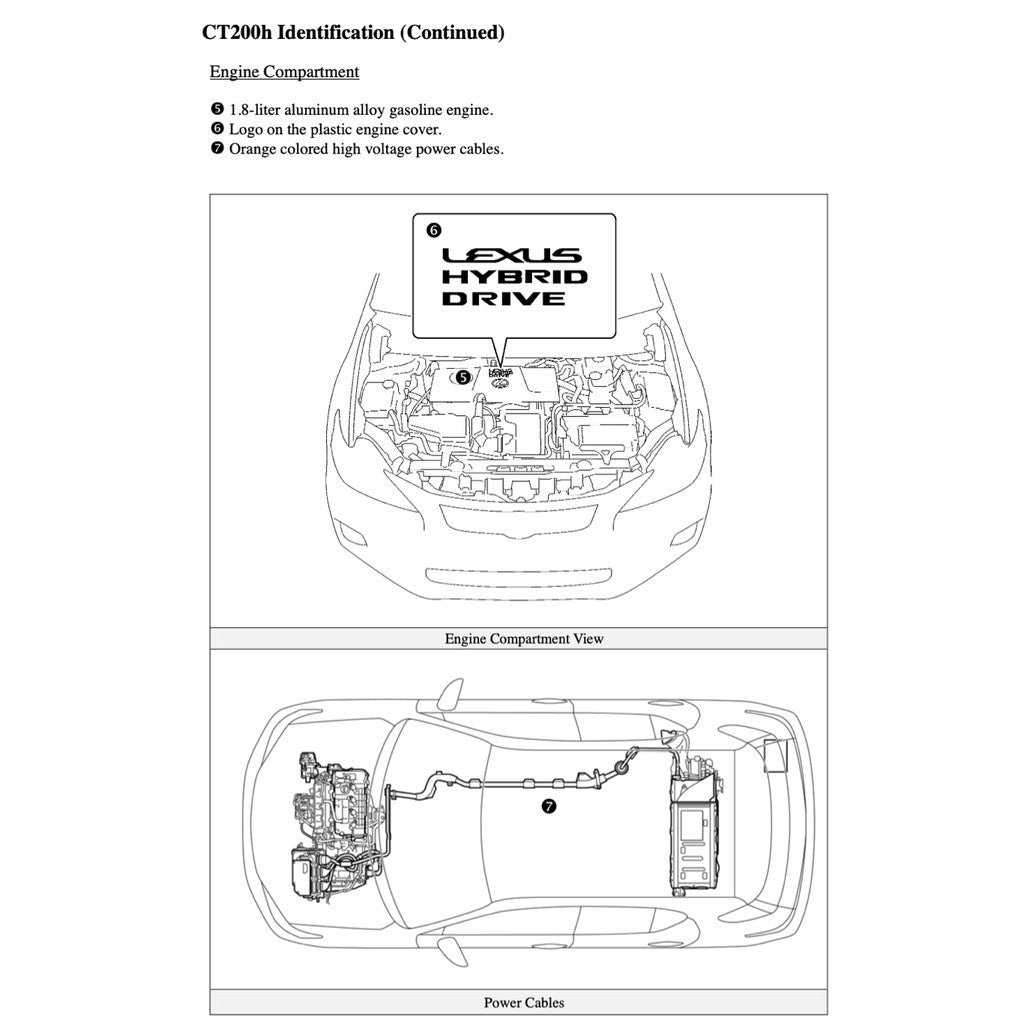 CT200h Identification (Continued)

Engine Compartment

❺ 1.8-liter aluminum alloy gasoline engine.
❻ Logo on the plastic engine cover.
❼ Orange colored high voltage power cables.

❻
LEXUS
HYBRID
DRIVE

❺

Engine Compartment View

❼

Power Cables