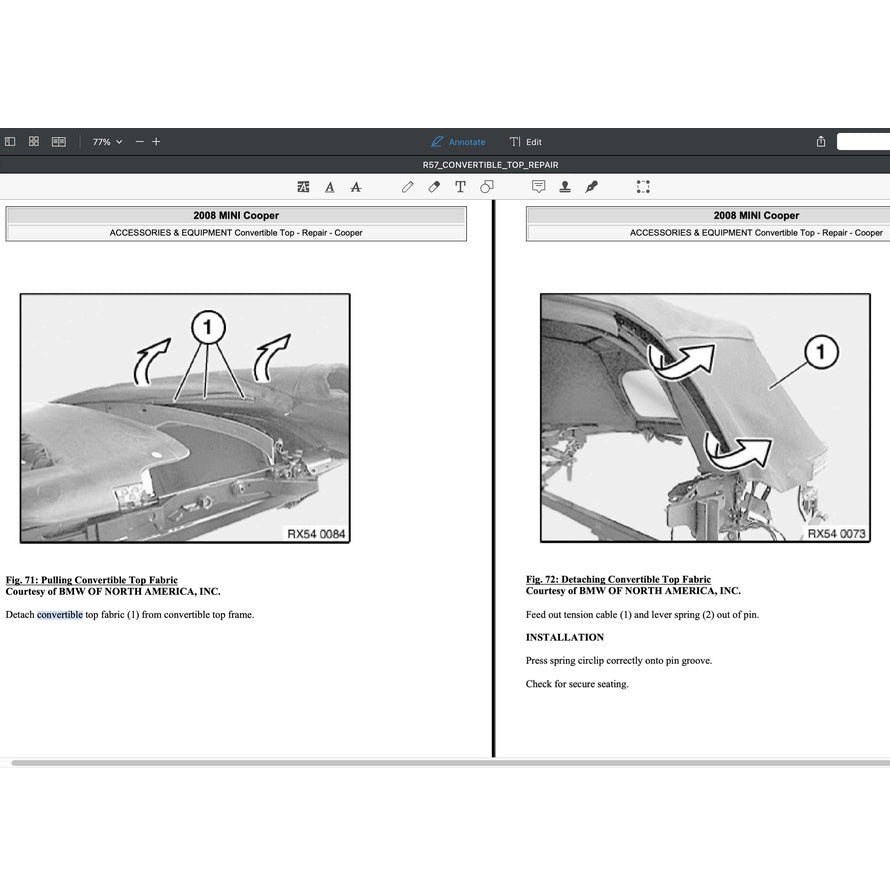 77% Annotate Edit

R57_CONVERTIBLE_TOP_REPAIR

2008 MINI Cooper
ACCESSORIES & EQUIPMENT Convertible Top - Repair - Cooper

1

RX54 0084

Fig. 71: Pulling Convertible Top Fabric
Courtesy of BMW OF NORTH AMERICA, INC.

Detach convertible top fabric (1) from convertible top frame.

2008 MINI Cooper
ACCESSORIES & EQUIPMENT Convertible Top - Repair - Cooper

1

RX54 0073

Fig. 72: Detaching Convertible Top Fabric
Courtesy of BMW OF NORTH AMERICA, INC.

Feed out tension cable (1) and lever spring (2) out of pin.

INSTALLATION

Press spring circlip correctly onto pin groove.

Check for secure seating.