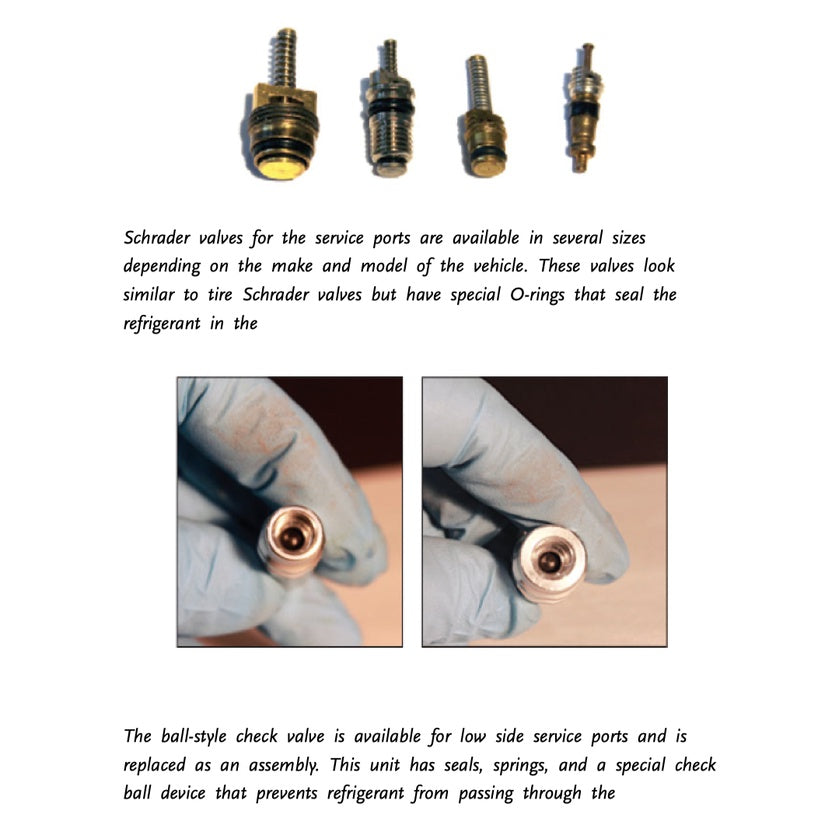 Schrader valves for the service ports are available in several sizes depending on the make and model of the vehicle. These valves look similar to tire Schrader valves but have special O-rings that seal the refrigerant in the

The ball-style check valve is available for low side service ports and is replaced as an assembly. This unit has seals, springs, and a special check ball device that prevents refrigerant from passing through the