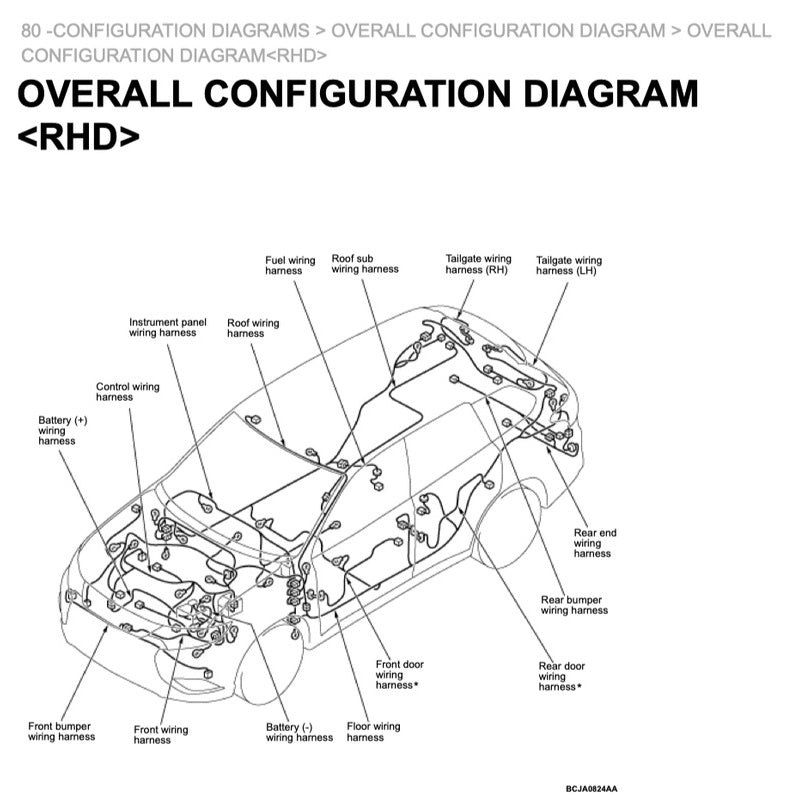 80 -CONFIGURATION DIAGRAMS > OVERALL CONFIGURATION DIAGRAM > OVERALL CONFIGURATION DIAGRAM<RHD>

OVERALL CONFIGURATION DIAGRAM <RHD>

Fuel wiring harness

Roof sub wiring harness

Tailgate wiring harness (RH)

Tailgate wiring harness (LH)

Instrument panel wiring harness

Roof wiring harness

Control wiring harness

Battery (+) wiring harness

Rear end wiring harness

Rear bumper wiring harness

Front door wiring harness*

Rear door wiring harness*

Front bumper wiring harness

Front wiring harness

Battery (-) wiring harness

Floor wiring harness

BCJA0824AA