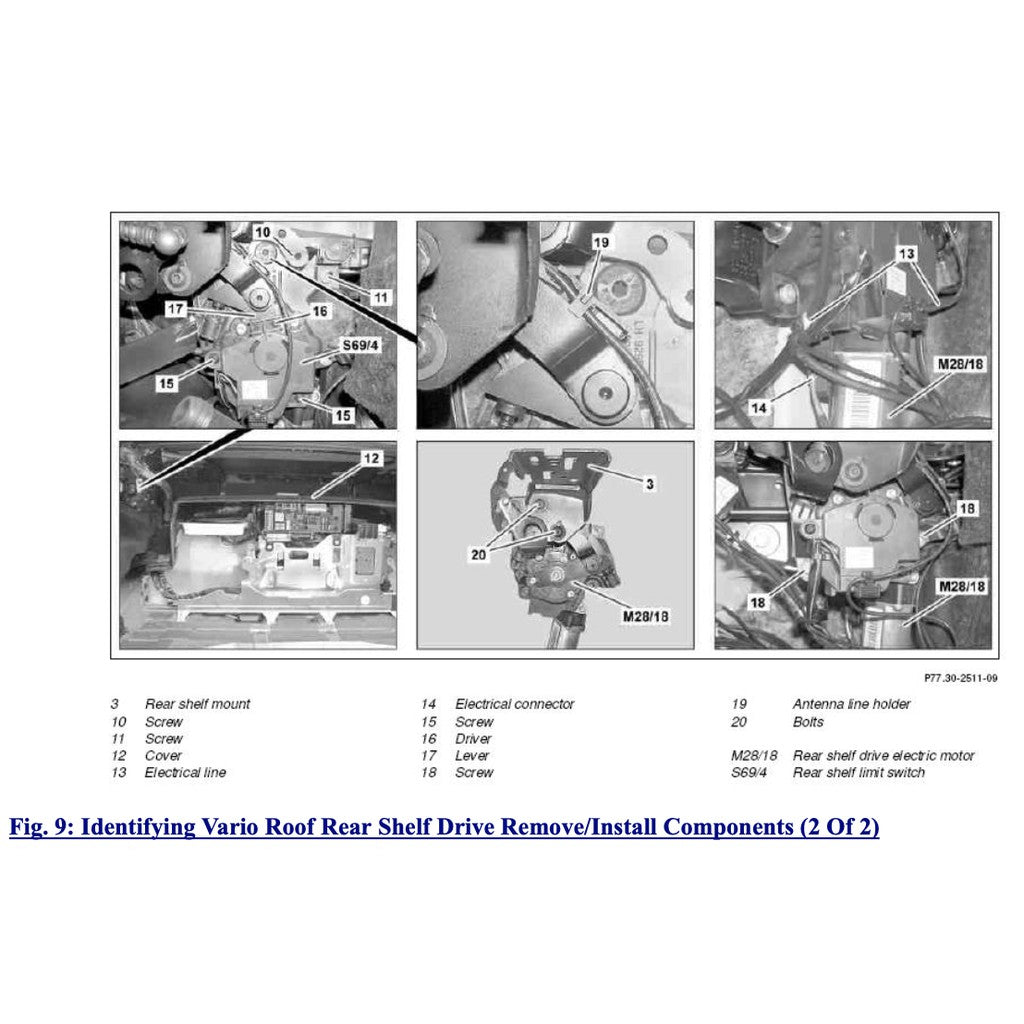 10
11
17
16
S69/4
15
15
19
13
M28/18
14
12
3
20
M28/18
18
18
M28/18

P77.30-2511-09

3 Rear shelf mount
10 Screw
11 Screw
12 Cover
13 Electrical line

14 Electrical connector
15 Screw
16 Driver
17 Lever
18 Screw

19 Antenna line holder
20 Bolts

M28/18 Rear shelf drive electric motor
S69/4 Rear shelf limit switch

Fig. 9: Identifying Vario Roof Rear Shelf Drive Remove/Install Components (2 Of 2)