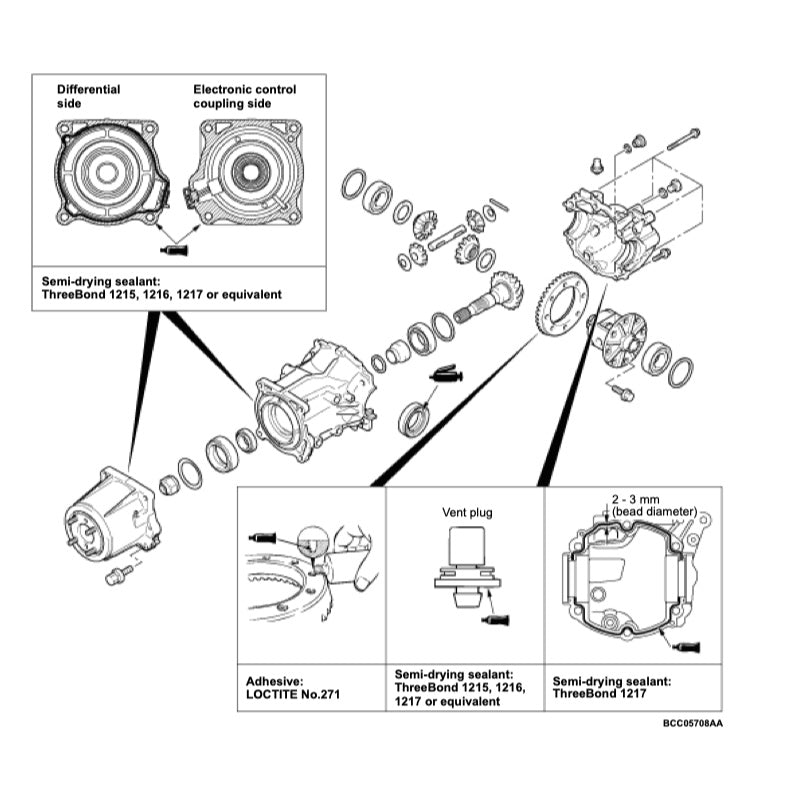 Differential side

Electronic control coupling side

Semi-drying sealant:
ThreeBond 1215, 1216, 1217 or equivalent

Vent plug

2 - 3 mm
(bead diameter)

Adhesive:
LOCTITE No.271

Semi-drying sealant:
ThreeBond 1215, 1216, 1217 or equivalent

Semi-drying sealant:
ThreeBond 1217

BCC05708AA