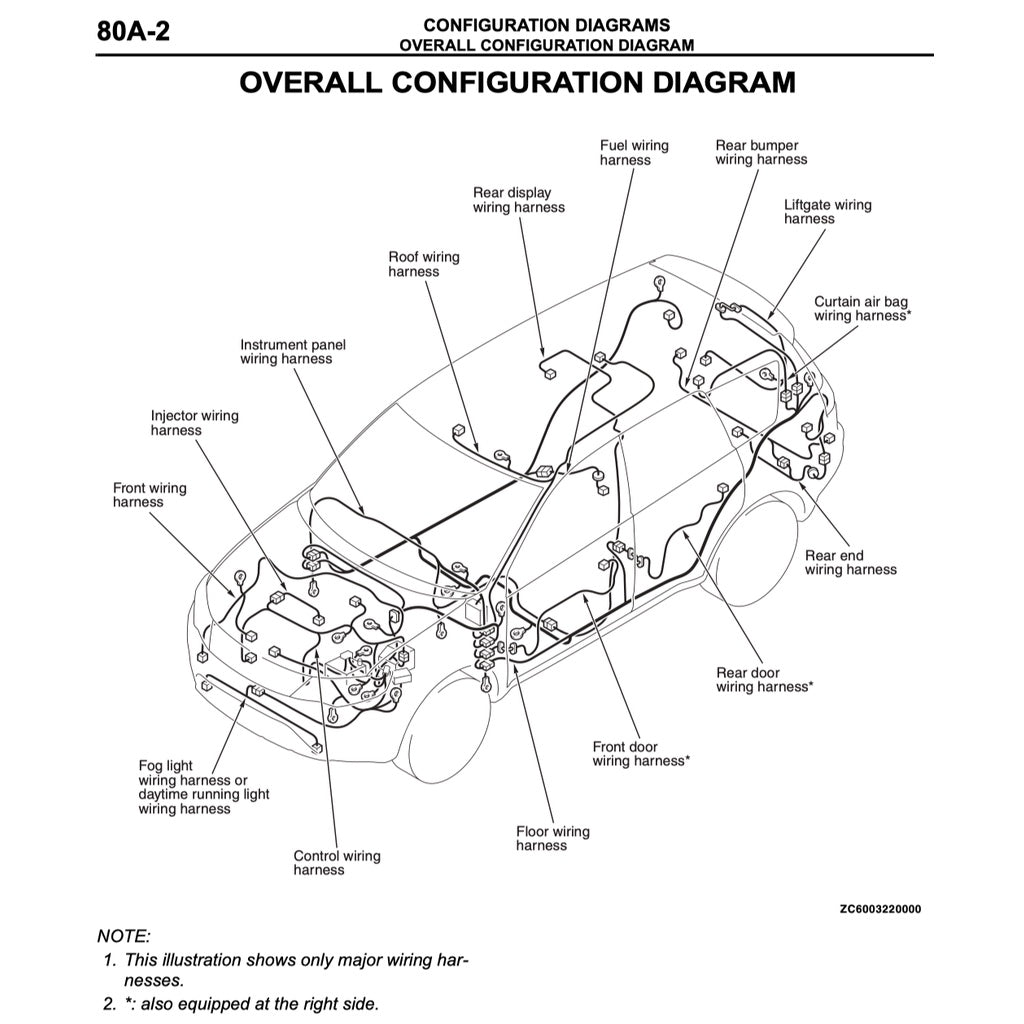 80A-2

CONFIGURATION DIAGRAMS
OVERALL CONFIGURATION DIAGRAM

OVERALL CONFIGURATION DIAGRAM

Fuel wiring harness

Rear bumper wiring harness

Rear display wiring harness

Liftgate wiring harness

Roof wiring harness

Curtain air bag wiring harness*

Instrument panel wiring harness

Injector wiring harness

Front wiring harness

Rear end wiring harness

Rear door wiring harness*

Front door wiring harness*

Fog light wiring harness or daytime running light wiring harness

Floor wiring harness

Control wiring harness

ZC6003220000

NOTE:
1. This illustration shows only major wiring harnesses.
2. *: also equipped at the right side.