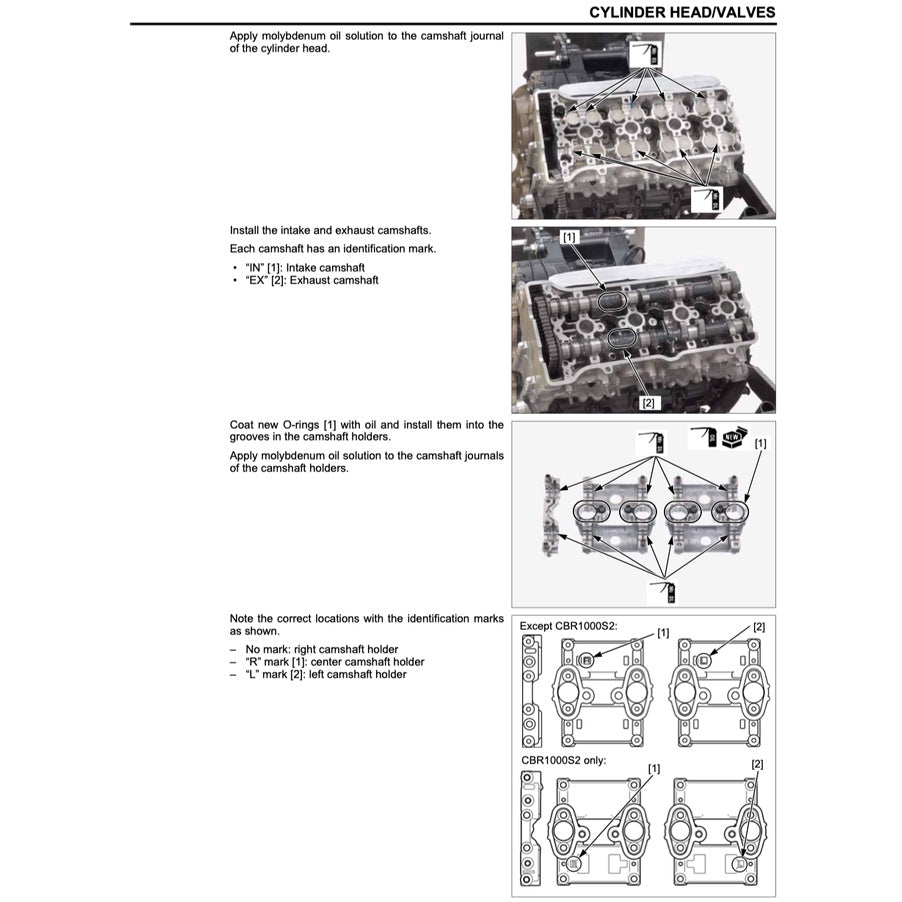 CYLINDER HEAD/VALVES

Apply molybdenum oil solution to the camshaft journal of the cylinder head.

Install the intake and exhaust camshafts.

Each camshaft has an identification mark.

• "IN" [1]: Intake camshaft
• "EX" [2]: Exhaust camshaft

[1]

[2]

Coat new O-rings [1] with oil and install them into the grooves in the camshaft holders.

Apply molybdenum oil solution to the camshaft journals of the camshaft holders.

NEW

[1]

Note the correct locations with the identification marks as shown.

– No mark: right camshaft holder
– "R" mark [1]: center camshaft holder
– "L" mark [2]: left camshaft holder

Except CBR1000S2:

[1]

[2]

CBR1000S2 only:

[1]

[2]