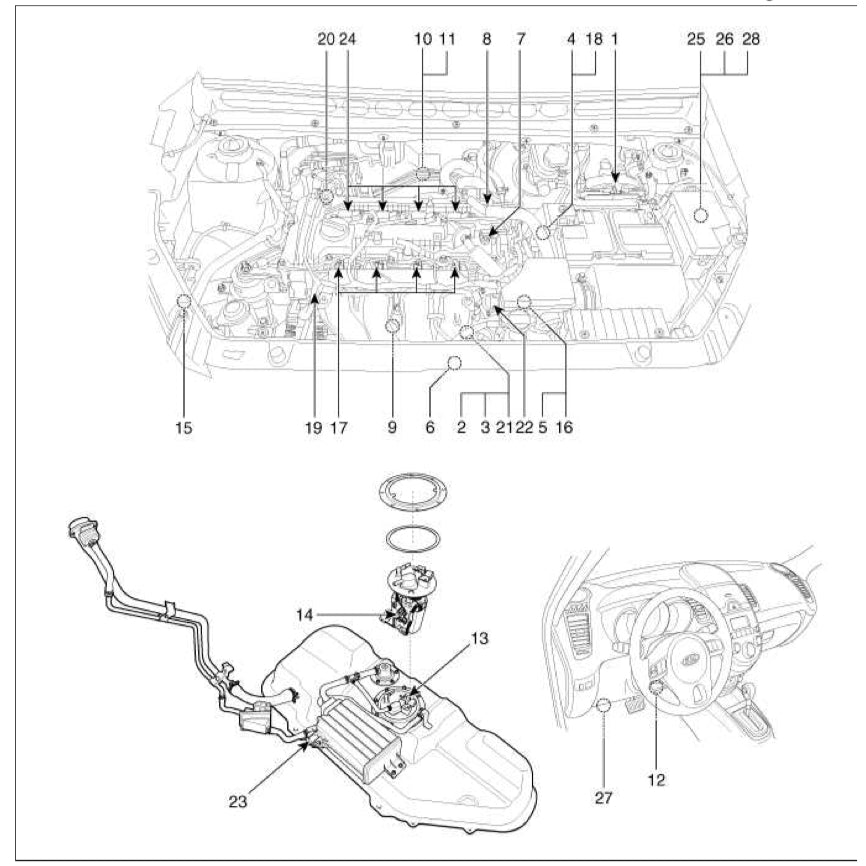 20 24 10 11 8 7 4 18 1 25 26 28

15 19 17 9 6 2 3 21 22 5 16

14

13

23

27 12