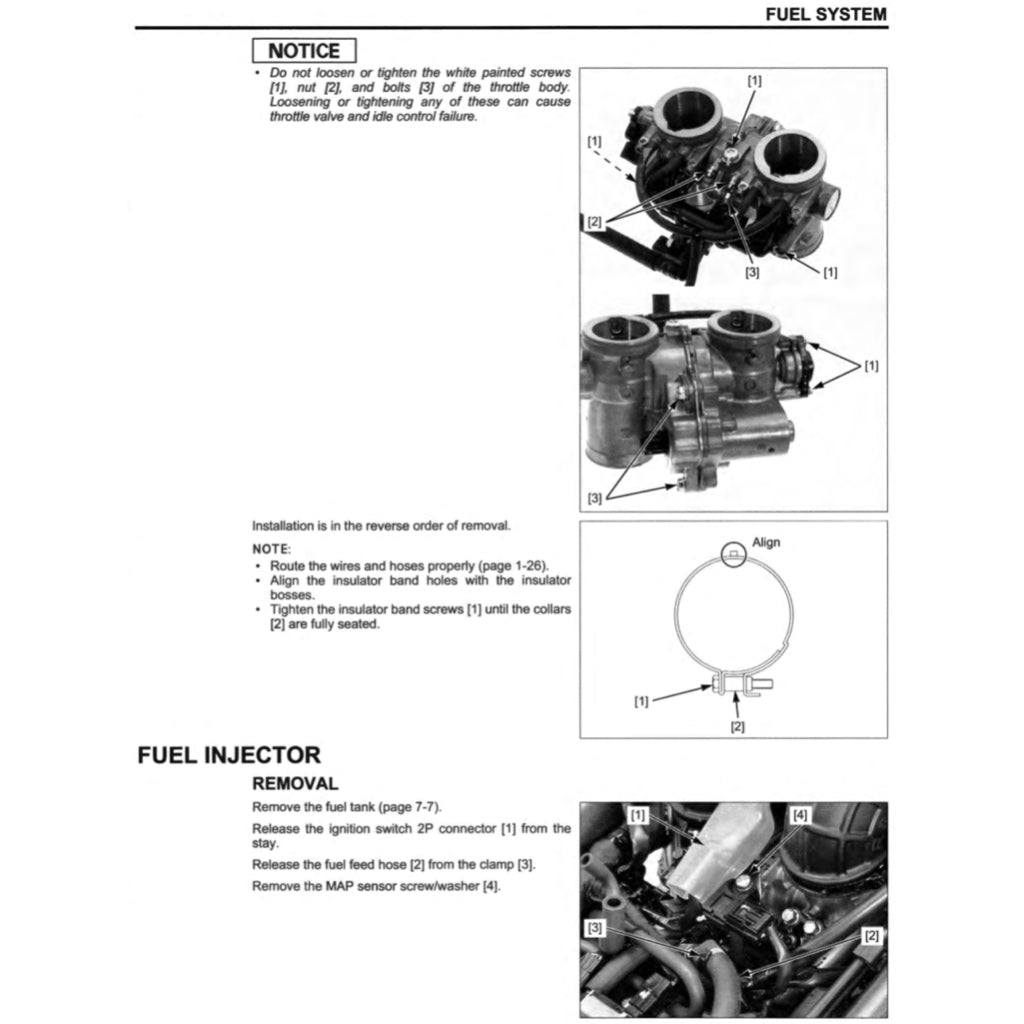 FUEL SYSTEM

NOTICE

• Do not loosen or tighten the white painted screws [1], nut [2], and bolts [3] of the throttle body. Loosening or tightening any of these can cause throttle valve and idle control failure.

[1]
[1]
[2]
[3]
[1]

[1]

[3]

Installation is in the reverse order of removal.

NOTE:
• Route the wires and hoses properly (page 1-26).
• Align the insulator band holes with the insulator bosses.
• Tighten the insulator band screws [1] until the collars [2] are fully seated.

Align

[1]
[2]

FUEL INJECTOR

REMOVAL

Remove the fuel tank (page 7-7).

Release the ignition switch 2P connector [1] from the stay.

Release the fuel feed hose [2] from the clamp [3].

Remove the MAP sensor screw/washer [4].

[1]
[4]
[3]
[2]