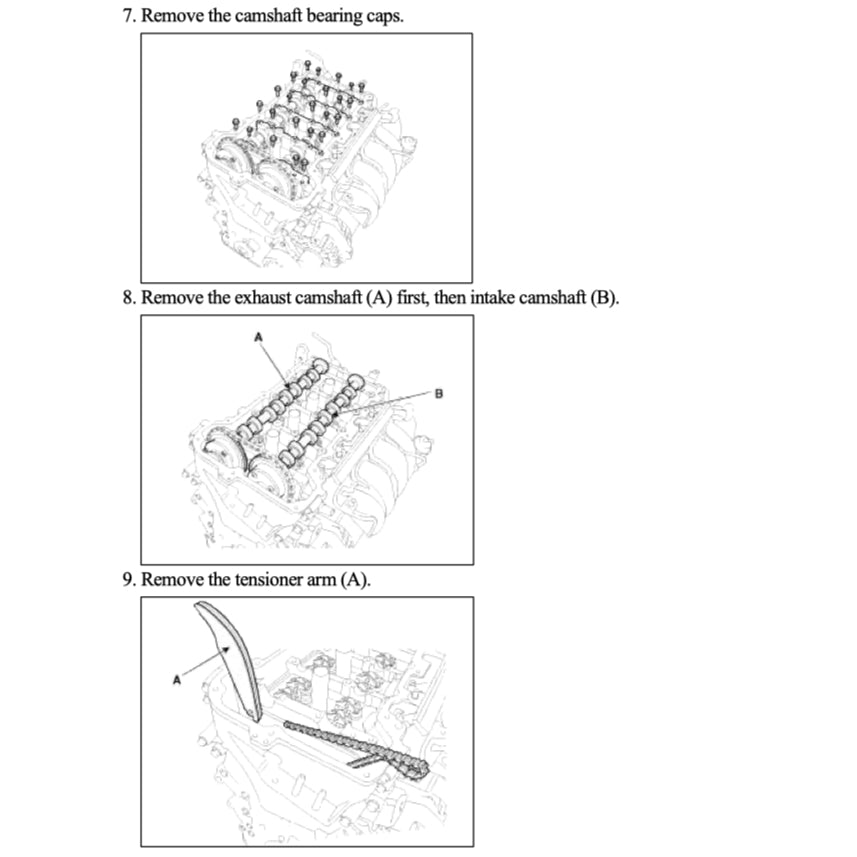 7. Remove the camshaft bearing caps.

8. Remove the exhaust camshaft (A) first, then intake camshaft (B).

A

B

9. Remove the tensioner arm (A).

A