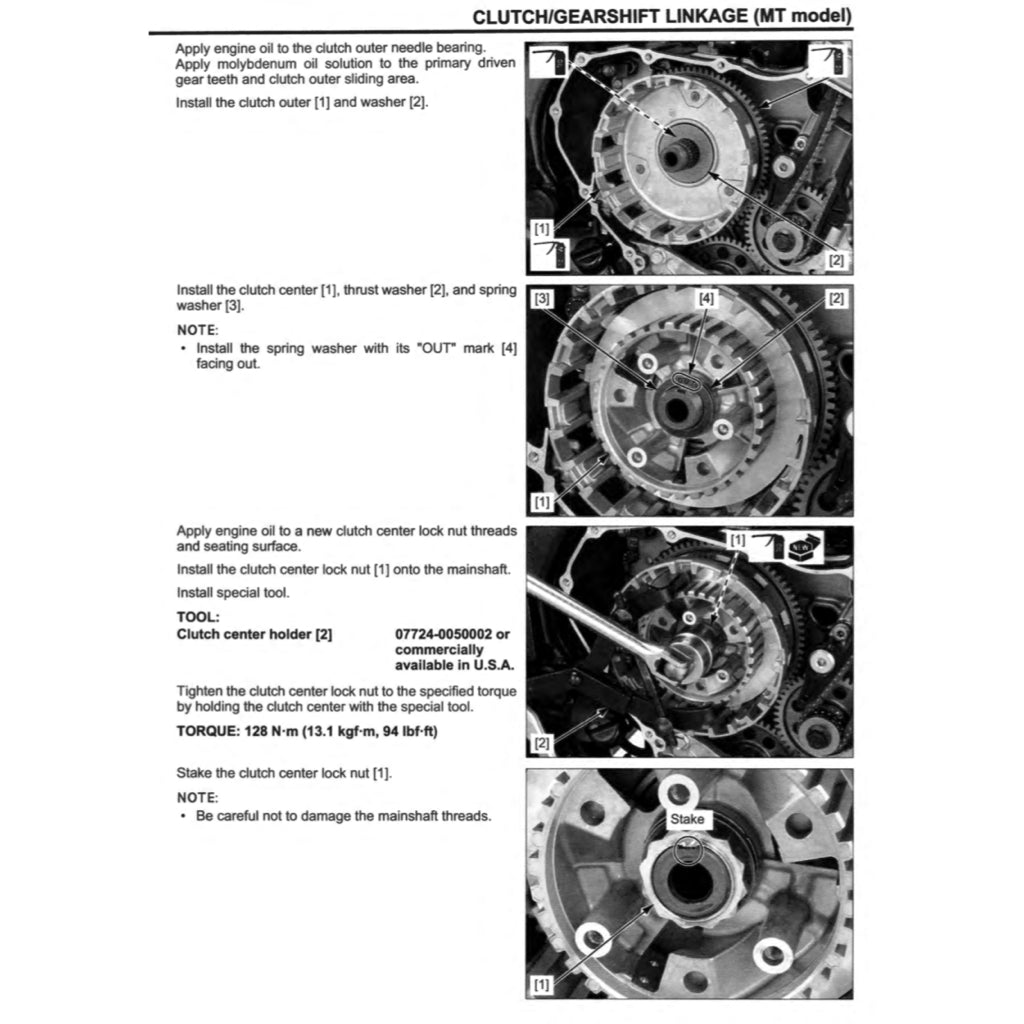 CLUTCH/GEARSHIFT LINKAGE (MT model)

Apply engine oil to the clutch outer needle bearing. Apply molybdenum oil solution to the primary driven gear teeth and clutch outer sliding area.

Install the clutch outer [1] and washer [2].

[1]

[2]

Install the clutch center [1], thrust washer [2], and spring washer [3].

NOTE:
• Install the spring washer with its "OUT" mark [4] facing out.

[3]
[4]
[2]
[1]

Apply engine oil to a new clutch center lock nut threads and seating surface.

Install the clutch center lock nut [1] onto the mainshaft.

Install special tool.

TOOL:
Clutch center holder [2] 07724-0050002 or commercially available in U.S.A.

Tighten the clutch center lock nut to the specified torque by holding the clutch center with the special tool.

TORQUE: 128 N·m (13.1 kgf·m, 94 lbf·ft)

[1]
[2]

Stake the clutch center lock nut [1].

NOTE:
• Be careful not to damage the mainshaft threads.

Stake
[1]